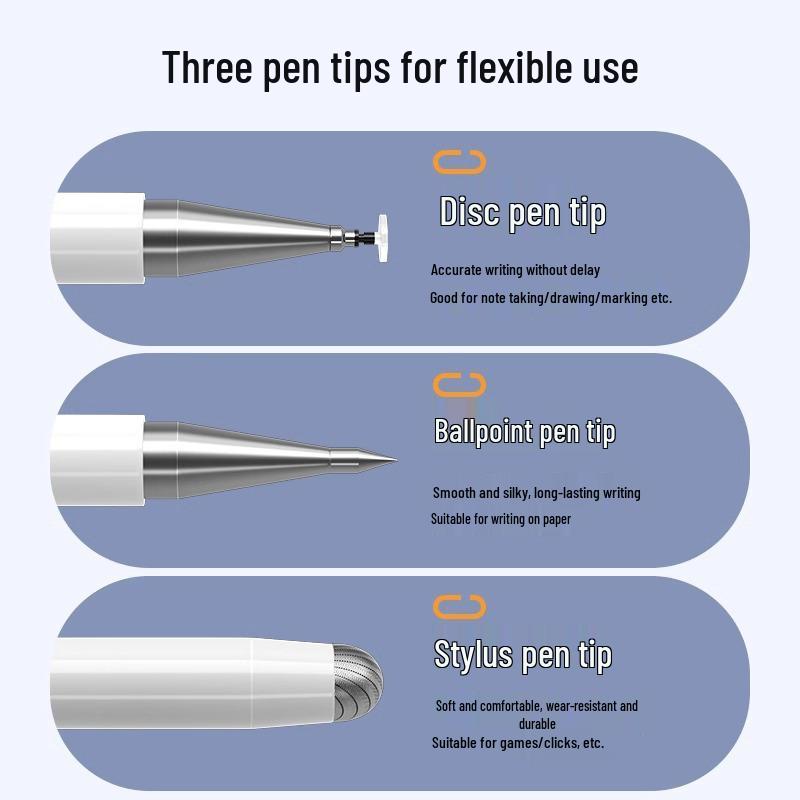 Three pen tips for flexible use

Disc pen tip

Accurate writing without delay

Good for note taking/drawing/marking etc.

Ballpoint pen tip

Smooth and silky, long-lasting writing

Suitable for writing on paper

Stylus pen tip

Soft and comfortable, wear-resistant and durable

Suitable for games/clicks, etc.