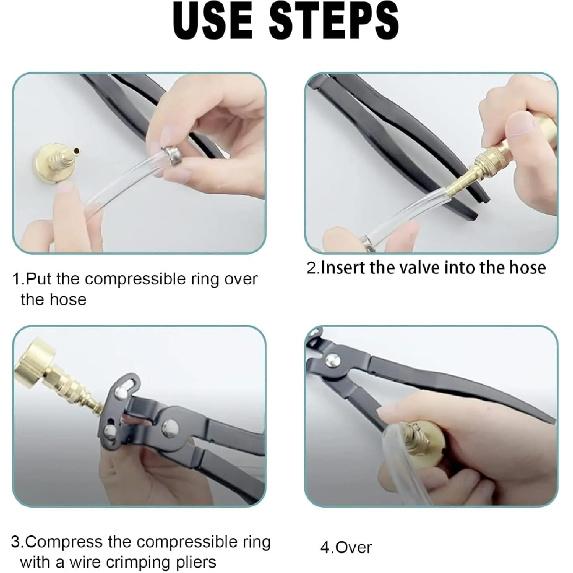 USE STEPS

1.Put the compressible ring over the hose

2.Insert the valve into the hose

3.Compress the compressible ring with a wire crimping pliers

4.Over