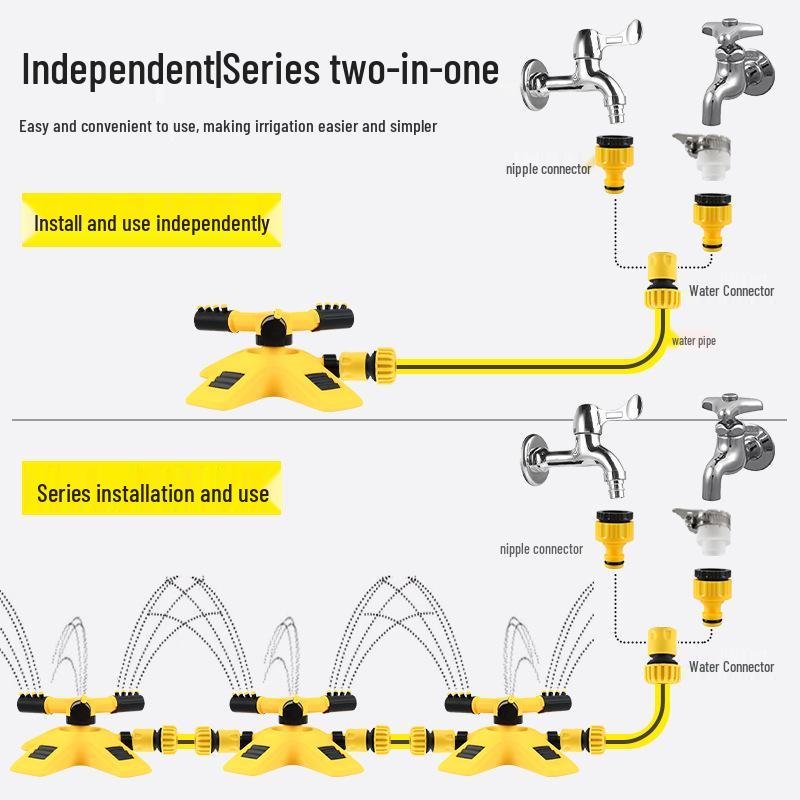 Independent|Series two-in-one

Easy and convenient to use, making irrigation easier and simpler

Install and use independently

nipple connector

Water Connector

water pipe

Series installation and use

nipple connector

Water Connector