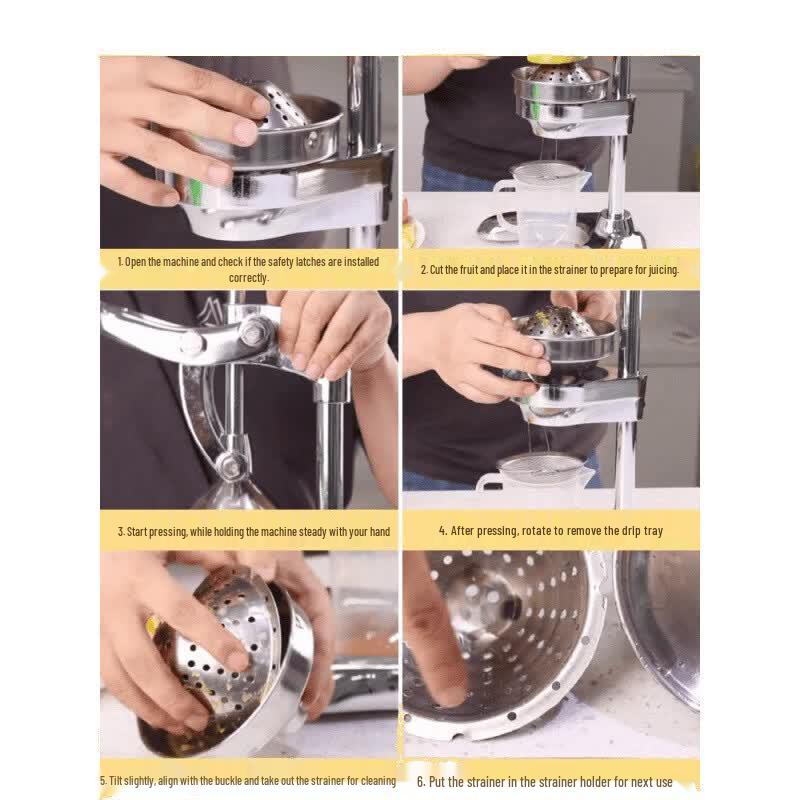 1. Open the machine and check if the safety latches are installed correctly.

2. Cut the fruit and place it in the strainer to prepare for juicing.

3. Start pressing, while holding the machine steady with your hand

4. After pressing, rotate to remove the drip tray

5. Tilt slightly, align with the buckle and take out the strainer for cleaning

6. Put the strainer in the strainer holder for next use