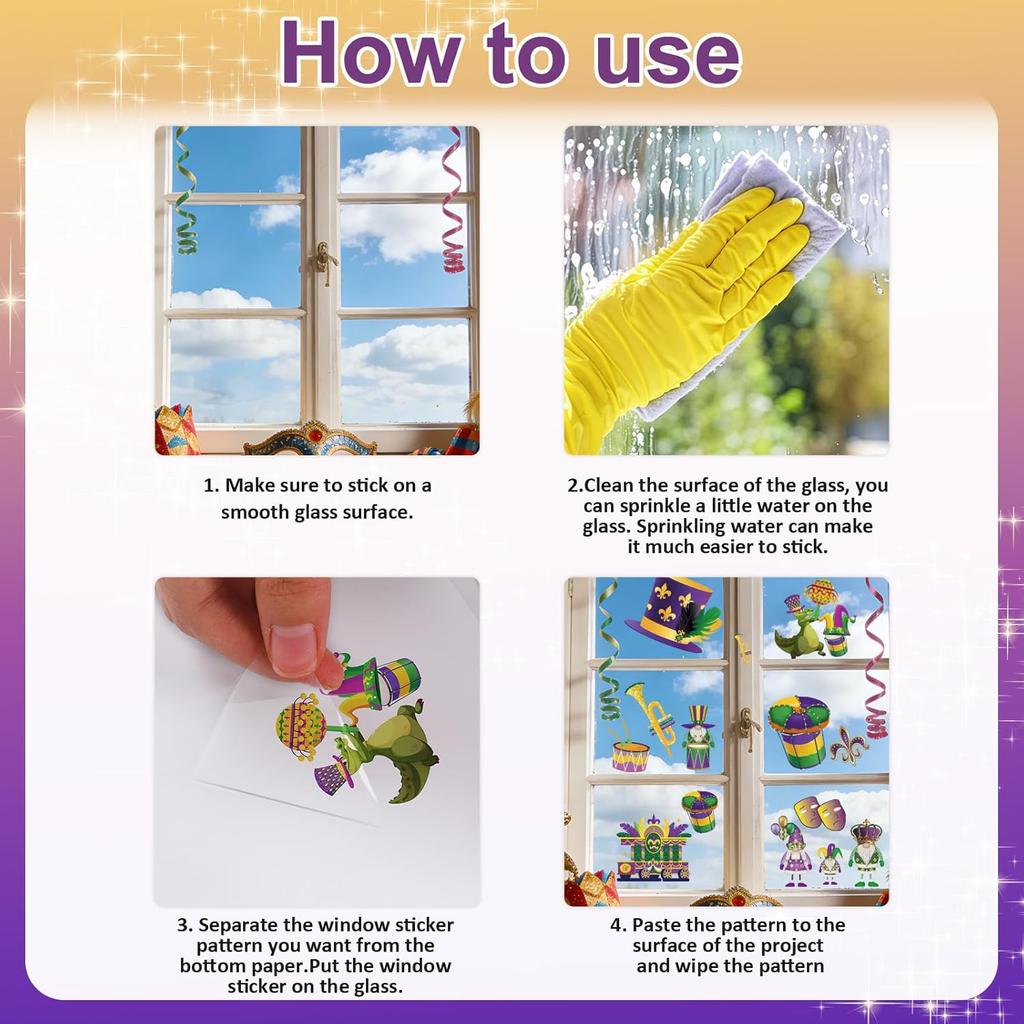 How to use

1. Make sure to stick on a smooth glass surface.

2.Clean the surface of the glass, you can sprinkle a little water on the glass. Sprinkling water can make it much easier to stick.

3. Separate the window sticker pattern you want from the bottom paper.Put the window sticker on the glass.

4. Paste the pattern to the surface of the project and wipe the pattern