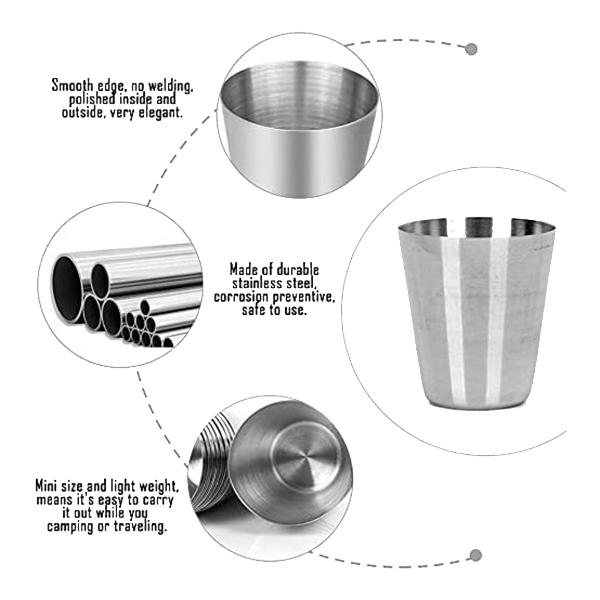 Smooth edge, no welding, polished inside and outside, very elegant.

Made of durable stainless steel, corrosion preventive, safe to use.

Mini size and light weight, means it's easy to carry it out while you camping or traveling.