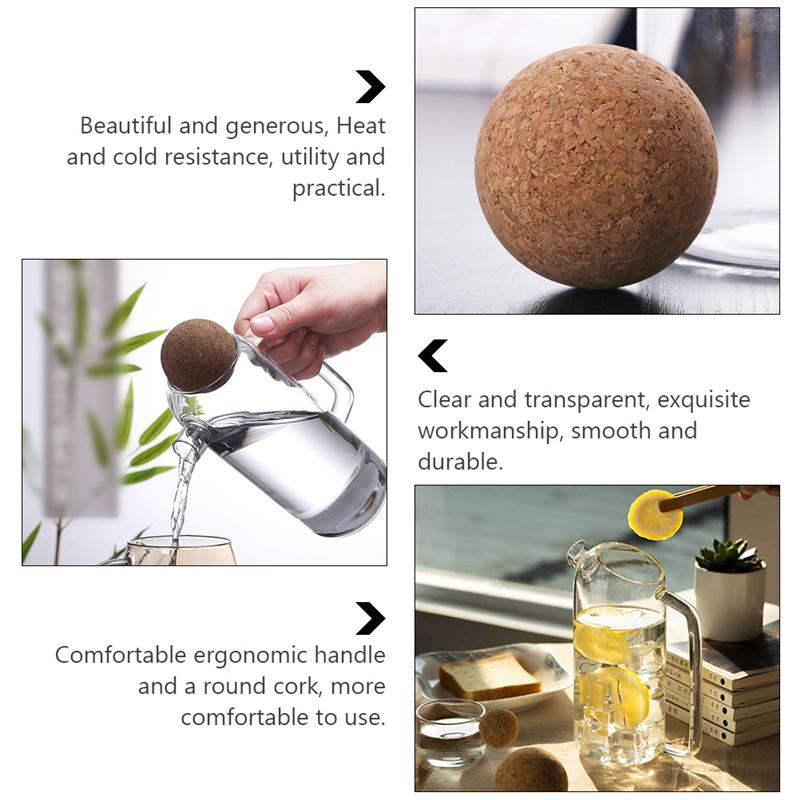 Beautiful and generous, Heat and cold resistance, utility and practical.

Clear and transparent, exquisite workmanship, smooth and durable.

Comfortable ergonomic handle and a round cork, more comfortable to use.