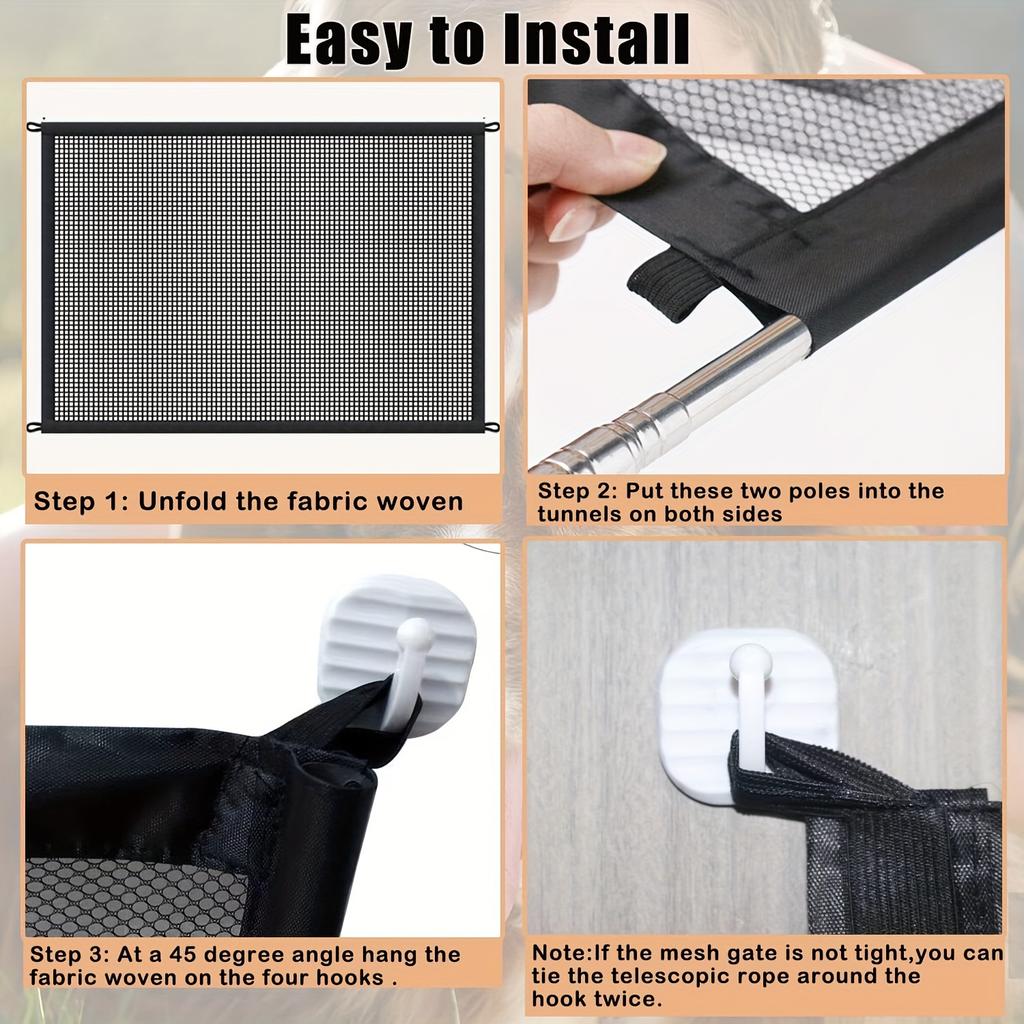 Easy to Install

Step 1: Unfold the fabric woven

Step 2: Put these two poles into the tunnels on both sides

Step 3: At a 45 degree angle hang the fabric woven on the four hooks .

Note:If the mesh gate is not tight,you can tie the telescopic rope around the hook twice.