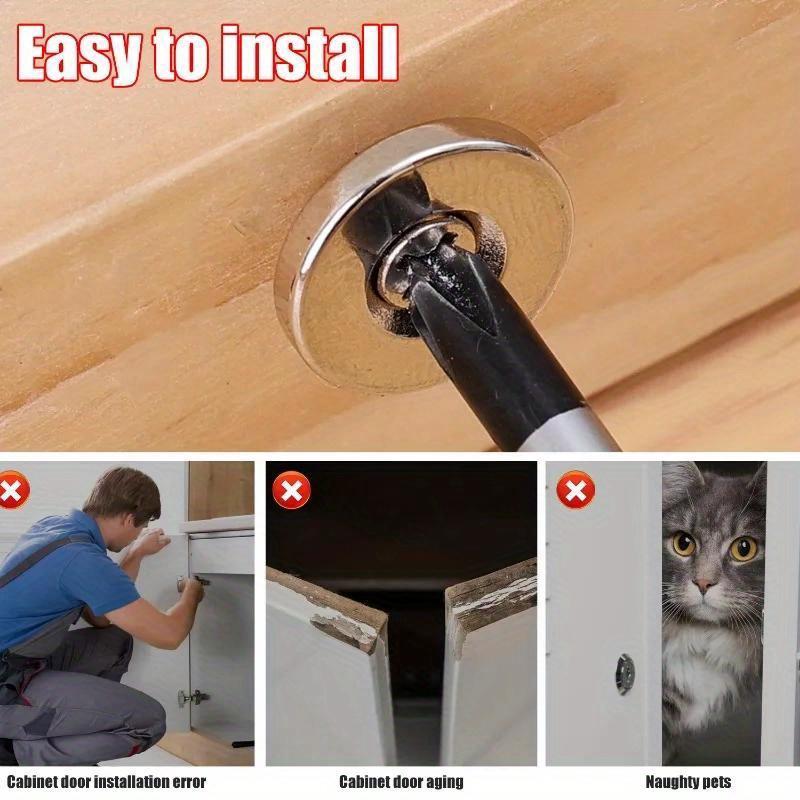 Easy to install

Cabinet door installation error

Cabinet door aging

Naughty pets