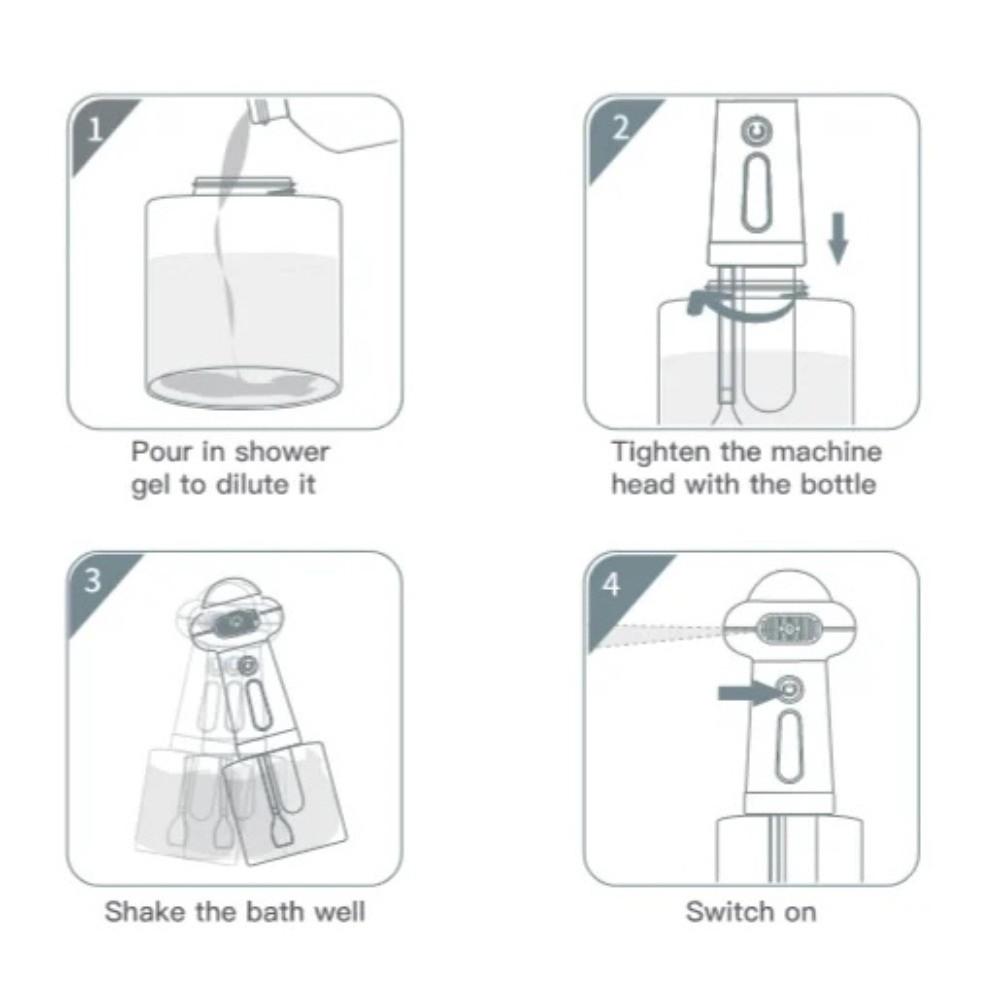 1

Pour in shower gel to dilute it

2

Tighten the machine head with the bottle

3

Shake the bath well

4

Switch on