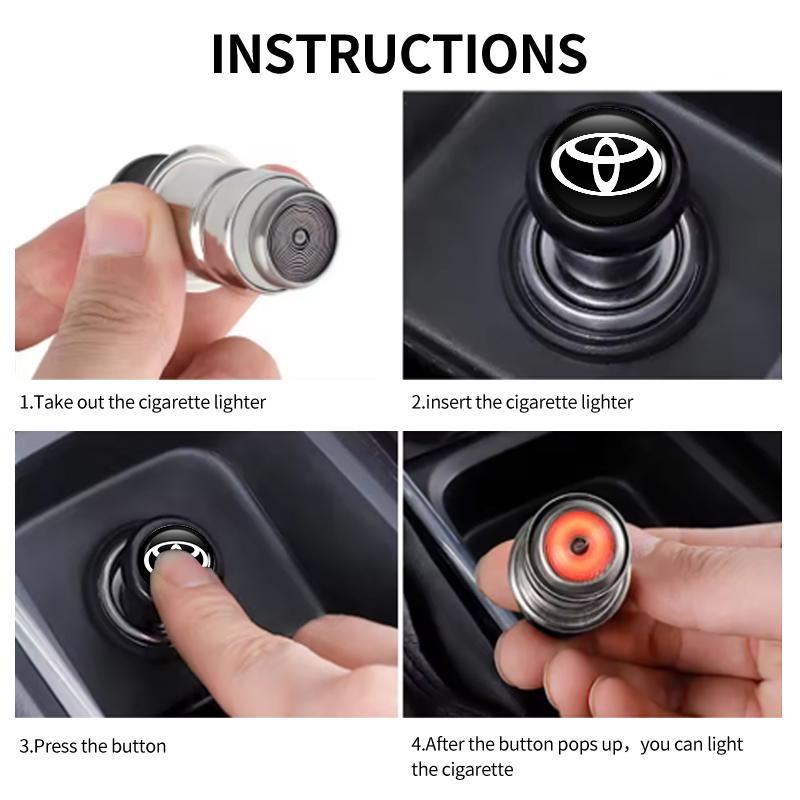 INSTRUCTIONS

1.Take out the cigarette lighter

2.insert the cigarette lighter

3.Press the button

4.After the button pops up，you can light the cigarette