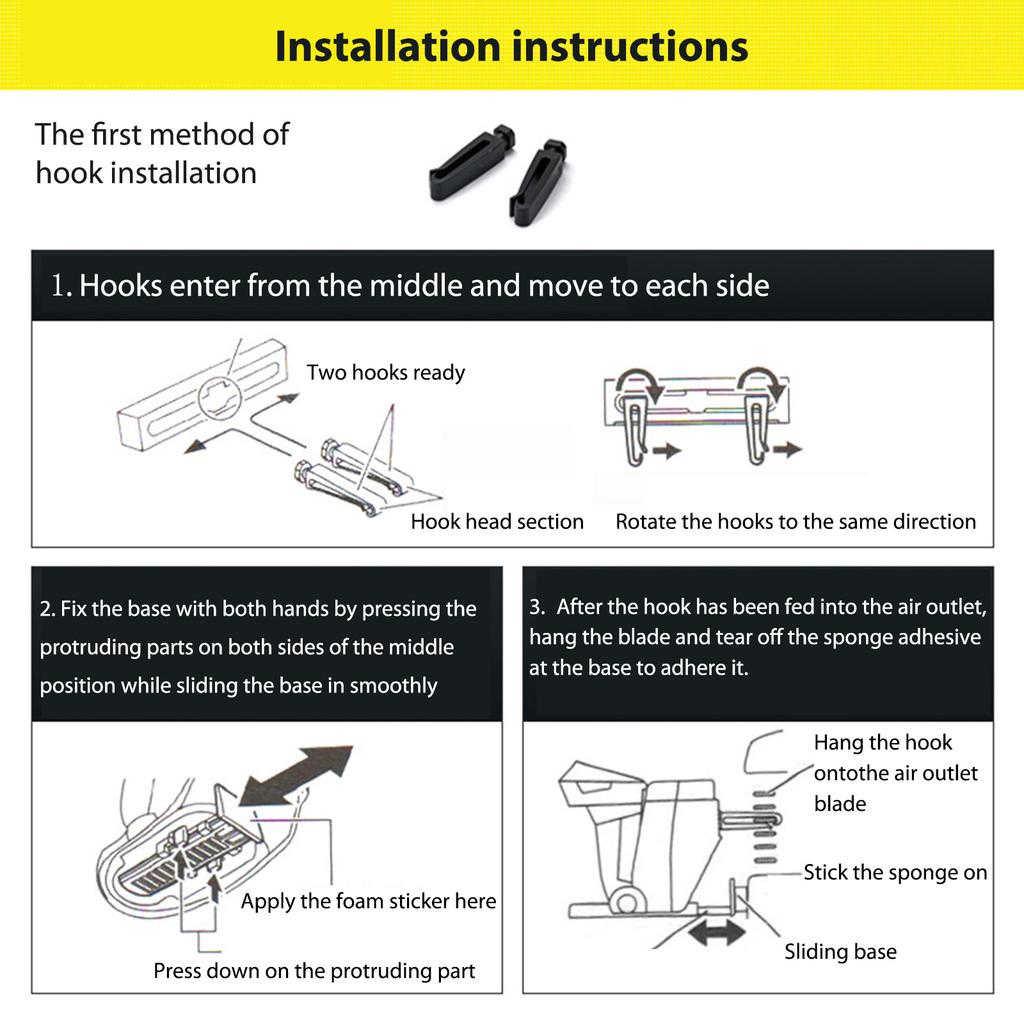 Installation instructions

The first method of hook installation

1. Hooks enter from the middle and move to each side

Two hooks ready

Hook head section

Rotate the hooks to the same direction

2. Fix the base with both hands by pressing the protruding parts on both sides of the middle position while sliding the base in smoothly

Apply the foam sticker here

Press down on the protruding part

3. After the hook has been fed into the air outlet, hang the blade and tear off the sponge adhesive at the base to adhere it.

Hang the hook ontothe air outlet blade

Stick the sponge on

Sliding base