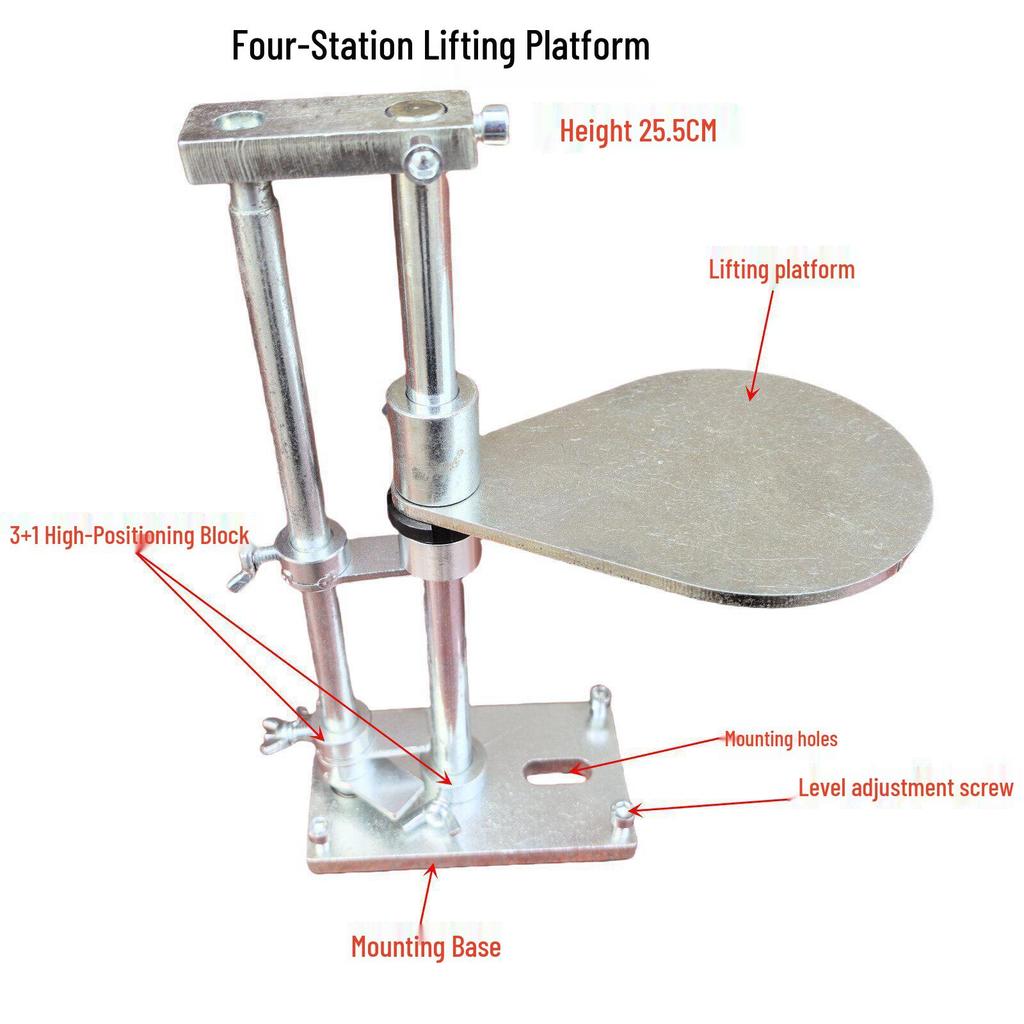 Four-Station Lifting Platform

Height 25.5CM

Lifting platform

3+1 High-Positioning Block

Mounting holes

Level adjustment screw

Mounting Base