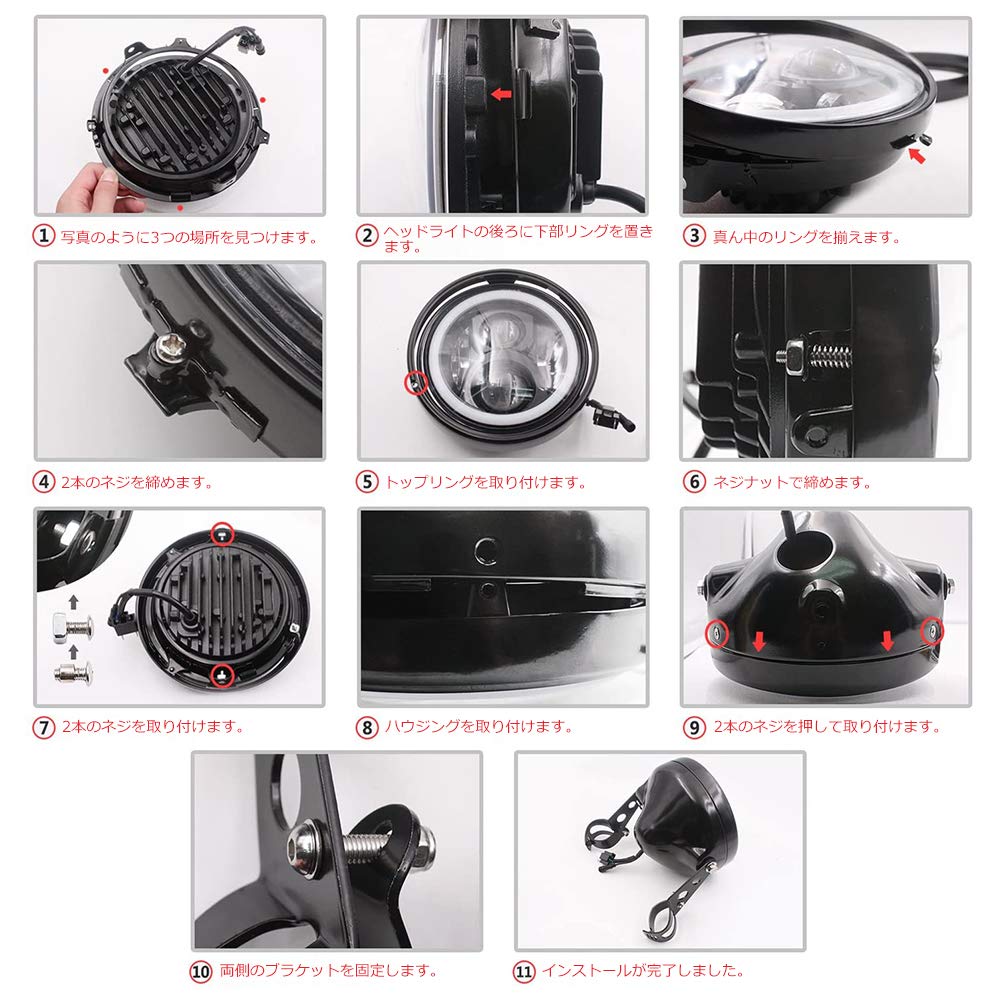 ① 写真のように3つの場所を見つけます。

② ヘッドライトの後ろに下部リングを置きます。

③ 真ん中のリングを揃えます。

④ 2本のネジを締めます。

⑤ トップリングを取り付けます。

⑥ ネジナットで締めます。

⑦ 2本のネジを取り付けます。

⑧ ハウジングを取り付けます。

⑨ 2本のネジを押して取り付けます。

⑩ 両側のブラケットを固定します。

⑪ インストールが完了しました。