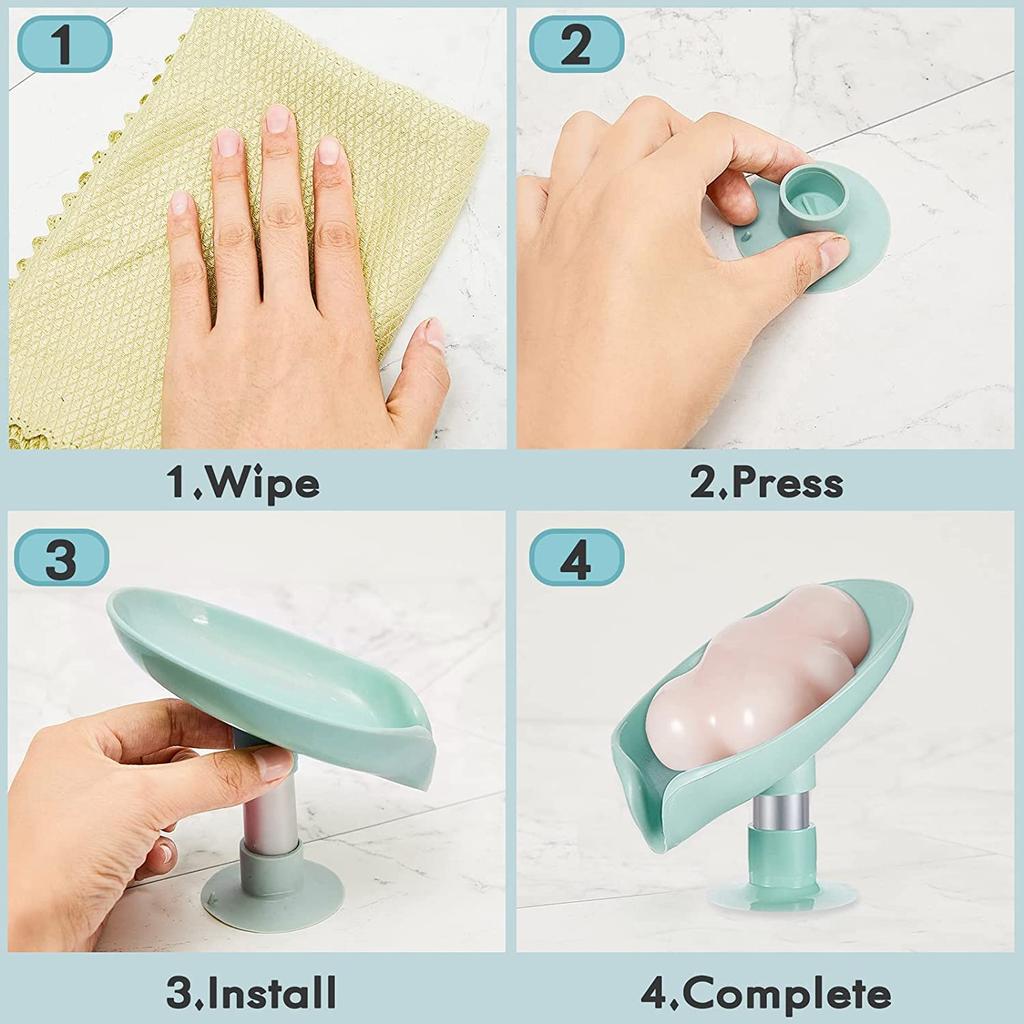 1

1.Wipe

2

2.Press

3

3.Install

4

4.Complete