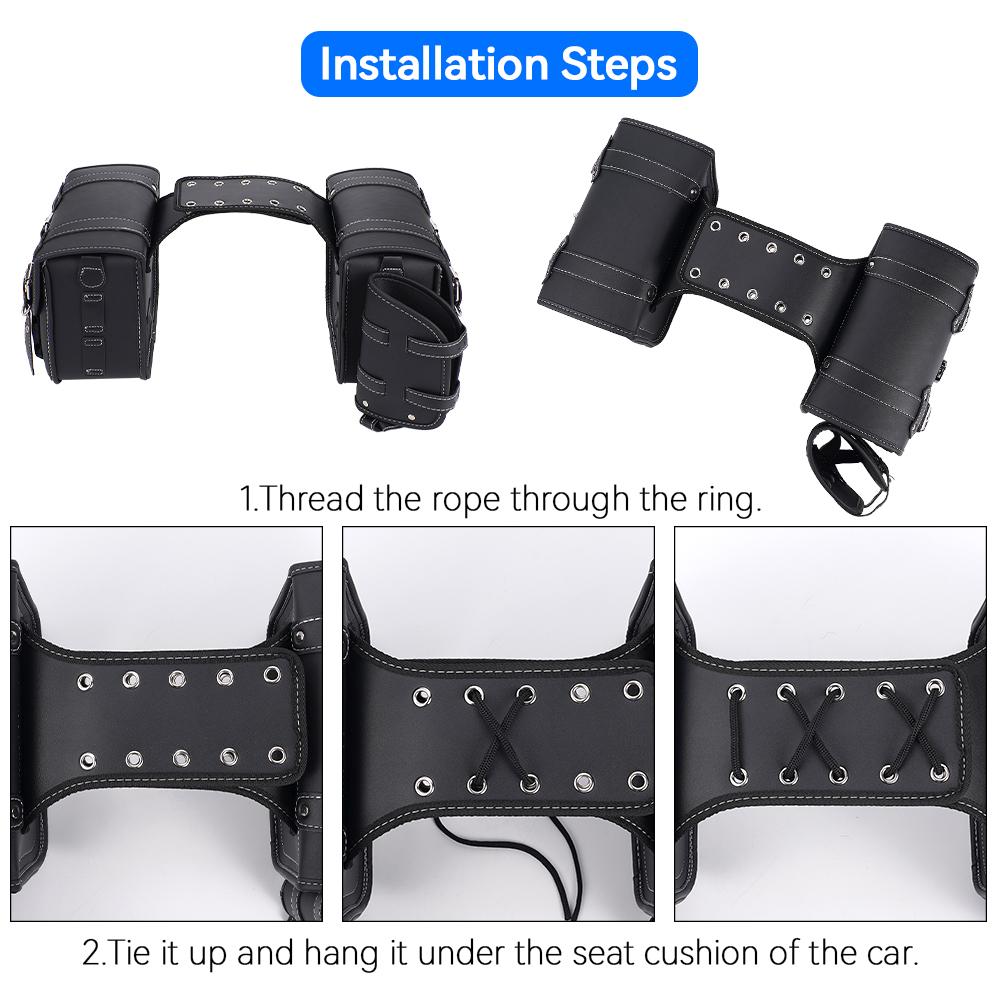 Installation Steps

1.Thread the rope through the ring.

2.Tie it up and hang it under the seat cushion of the car.