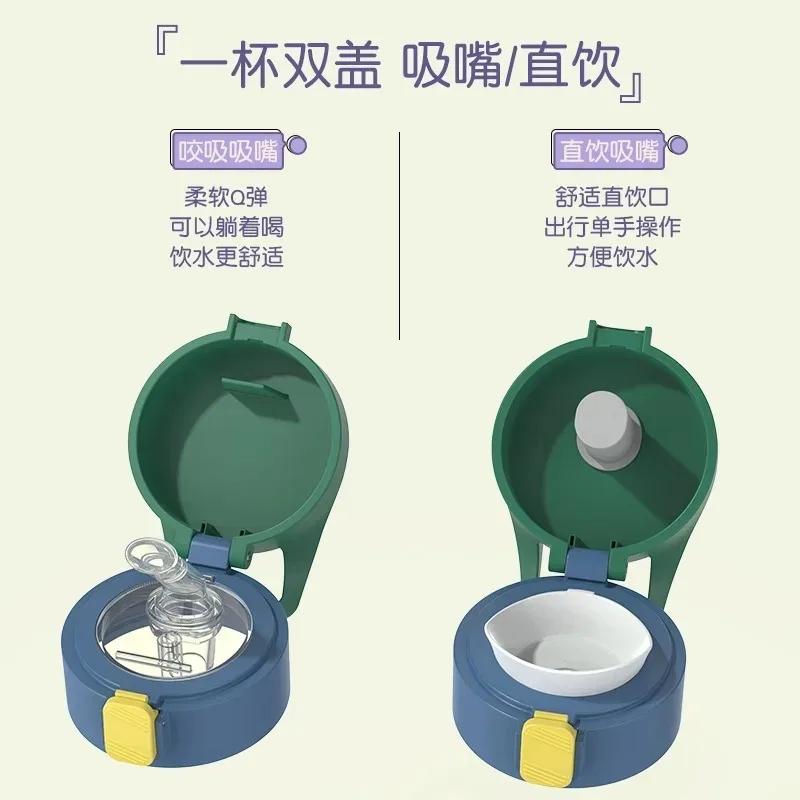 『一杯双盖 吸嘴/直饮』

咬吸吸嘴

柔软Q弹
可以躺着喝
饮水更舒适

直饮吸嘴

舒适直饮口
出行单手操作
方便饮水