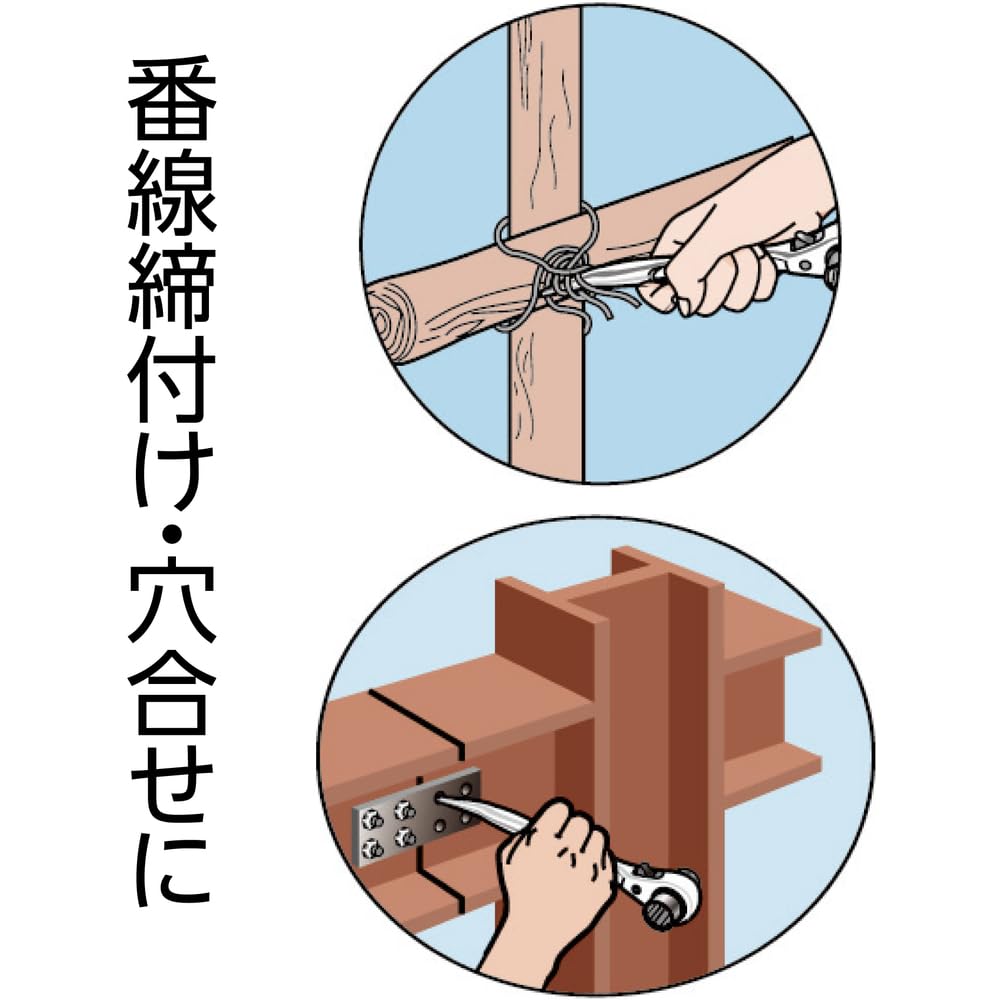 番線締付け・穴合せに