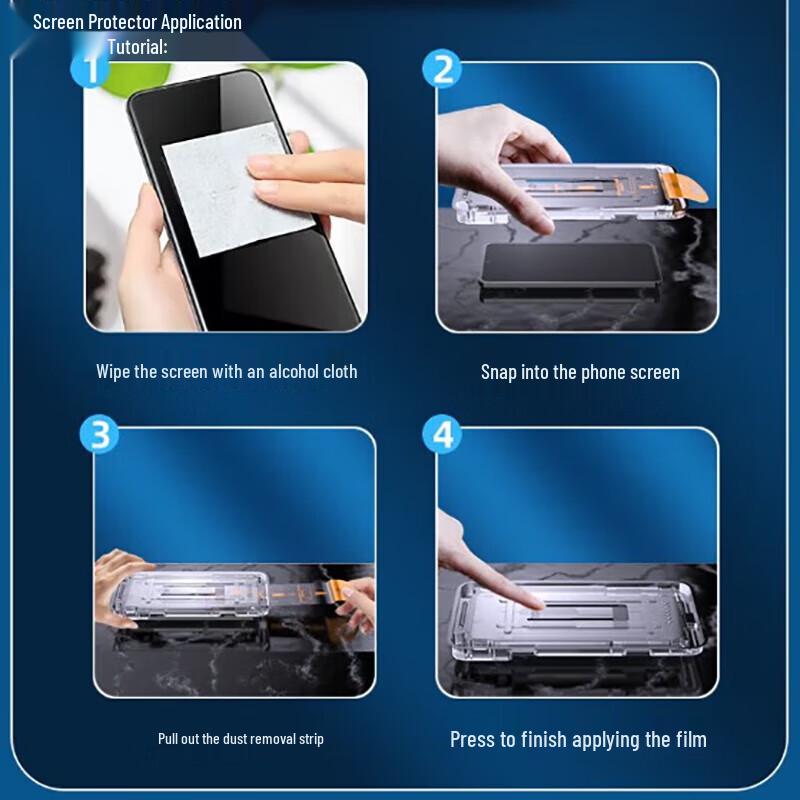 Screen Protector Application Tutorial:

1

Wipe the screen with an alcohol cloth

2

Snap into the phone screen

3

Pull out the dust removal strip

4

Press to finish applying the film