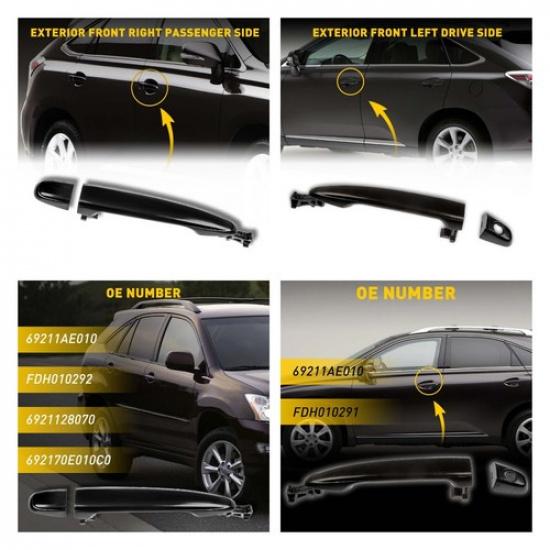 EXTERIOR FRONT RIGHT PASSENGER SIDE

EXTERIOR FRONT LEFT DRIVE SIDE

OE NUMBER

69211AE010

FDH010292

6921128070

692170E010C0

OE NUMBER

69211AE010

FDH010291