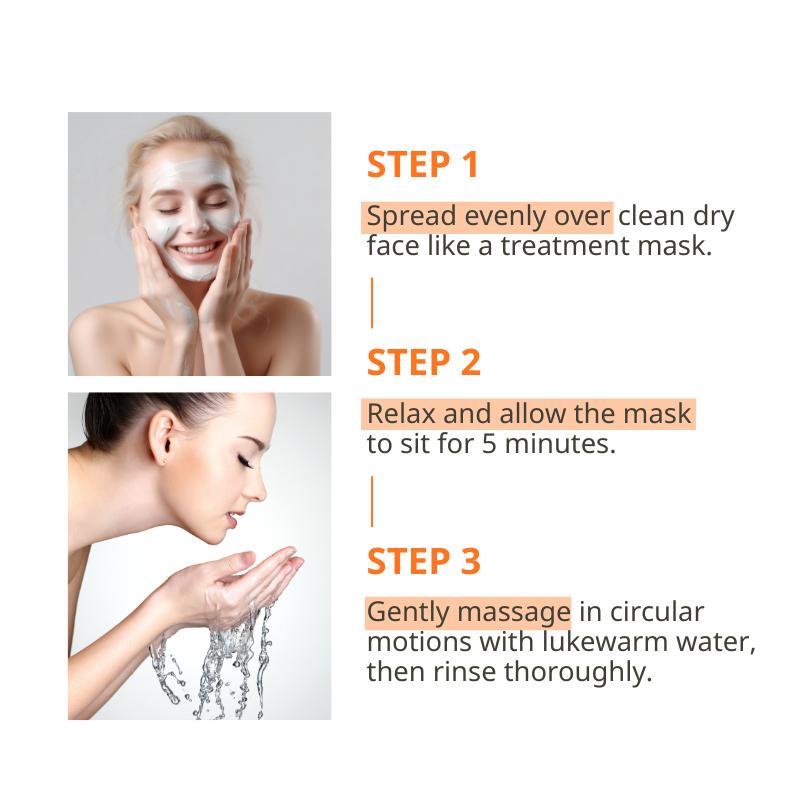 STEP 1

Spread evenly over clean dry face like a treatment mask.

STEP 2

Relax and allow the mask to sit for 5 minutes.

STEP 3

Gently massage in circular motions with lukewarm water, then rinse thoroughly.