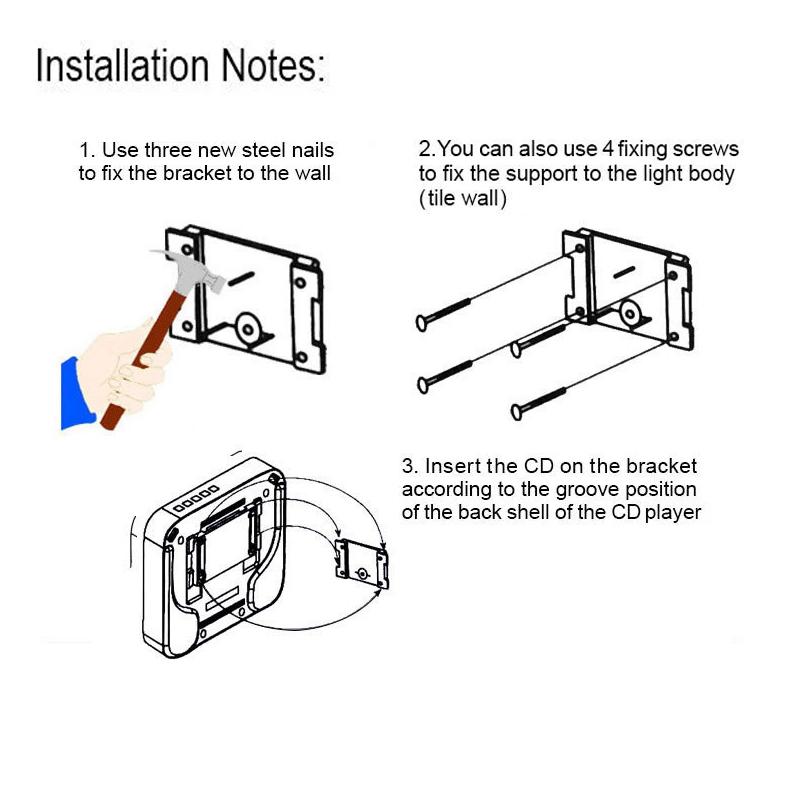 Installation Notes:

1. Use three new steel nails to fix the bracket to the wall

2.You can also use 4 fixing screws to fix the support to the light body (tile wall)

3. Insert the CD on the bracket according to the groove position of the back shell of the CD player