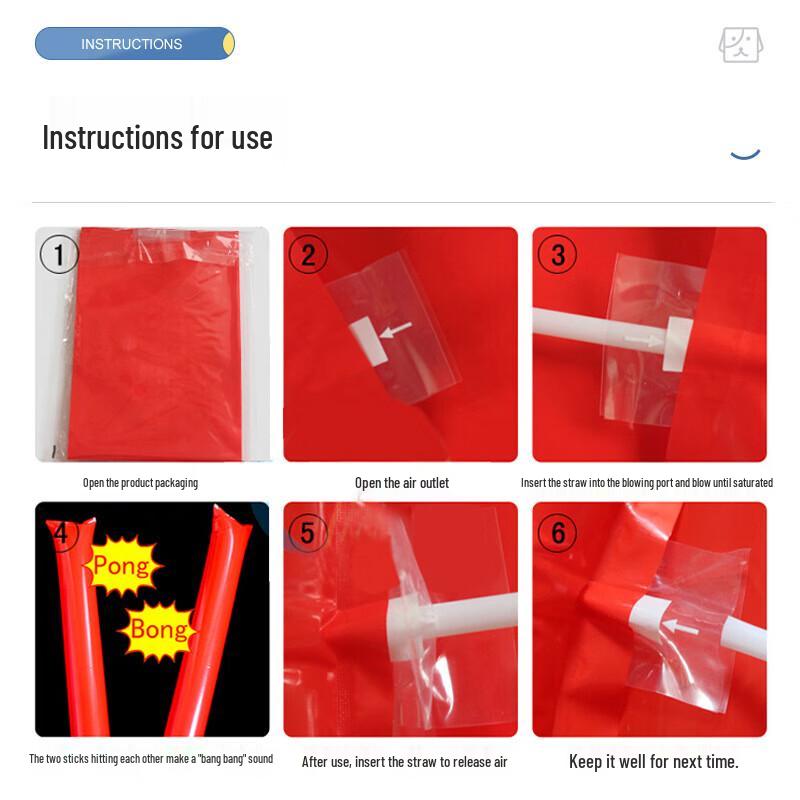 INSTRUCTIONS

Instructions for use

1

Open the product packaging

2

Open the air outlet

3

Insert the straw into the blowing port and blow until saturated

4

Pong

Bong

The two sticks hitting each other make a "bang bang" sound

5

After use, insert the straw to release air

6

Keep it well for next time.