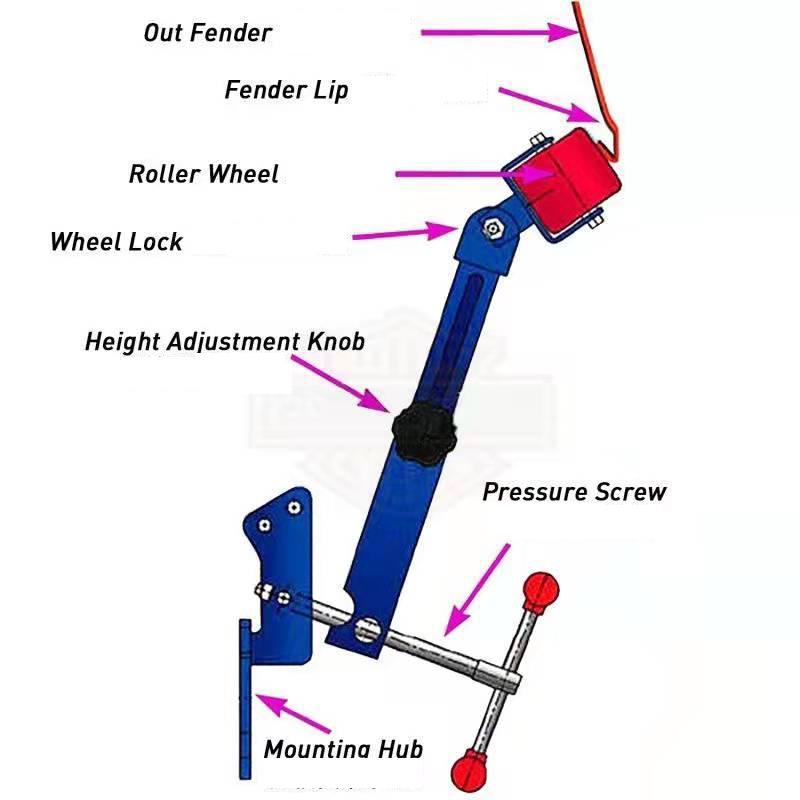 Out Fender

Fender Lip

Roller Wheel

Wheel Lock

Height Adjustment Knob

Pressure Screw

Mounting Hub