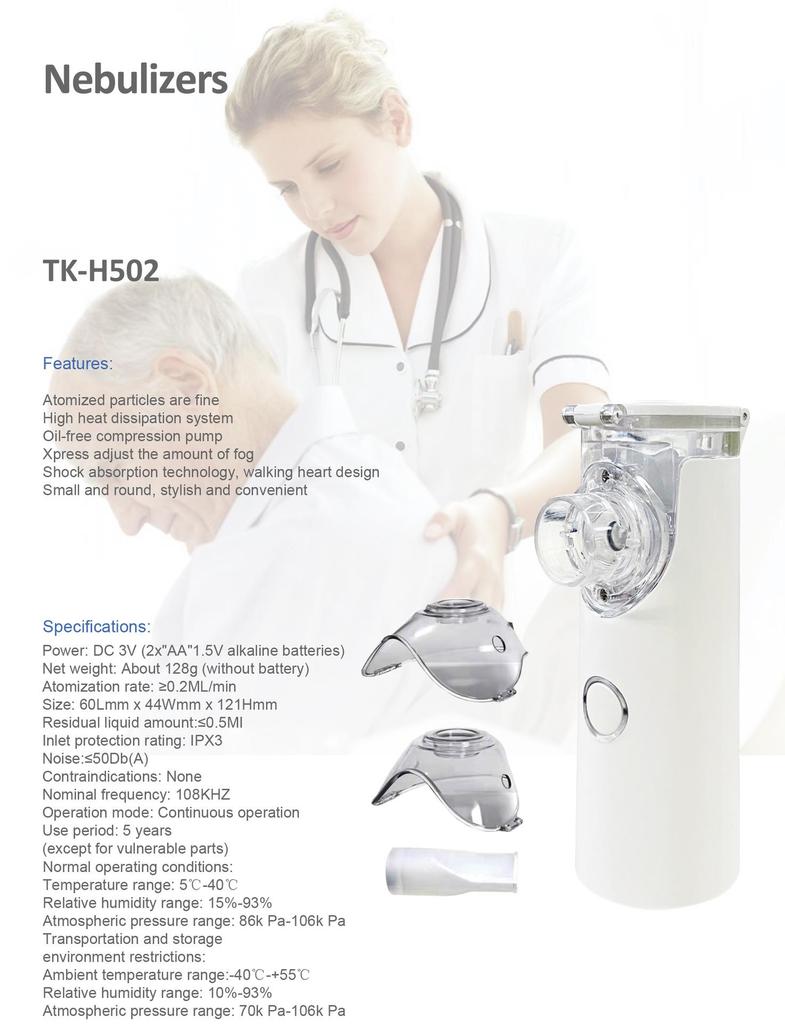 Nebulizers

TK-H502

Features:

Atomized particles are fine
High heat dissipation system
Oil-free compression pump
Xpress adjust the amount of fog
Shock absorption technology, walking heart design
Small and round, stylish and convenient

Specifications:
Power: DC 3V (2x"AA"1.5V alkaline batteries)
Net weight: About 128g (without battery)
Atomization rate: ≥0.2ML/min
Size: 60Lmm x 44Wmm x 121Hmm
Residual liquid amount:≤0.5Ml
Inlet protection rating: IPX3
Noise:≤50Db(A)
Contraindications: None
Nominal frequency: 108KHZ
Operation mode: Continuous operation
Use period: 5 years
(except for vulnerable parts)
Normal operating conditions:
Temperature range: 5℃-40℃
Relative humidity range: 15%-93%
Atmospheric pressure range: 86k Pa-106k Pa
Transportation and storage
environment restrictions:
Ambient temperature range:-40℃-+55℃
Relative humidity range: 10%-93%
Atmospheric pressure range: 70k Pa-106k Pa