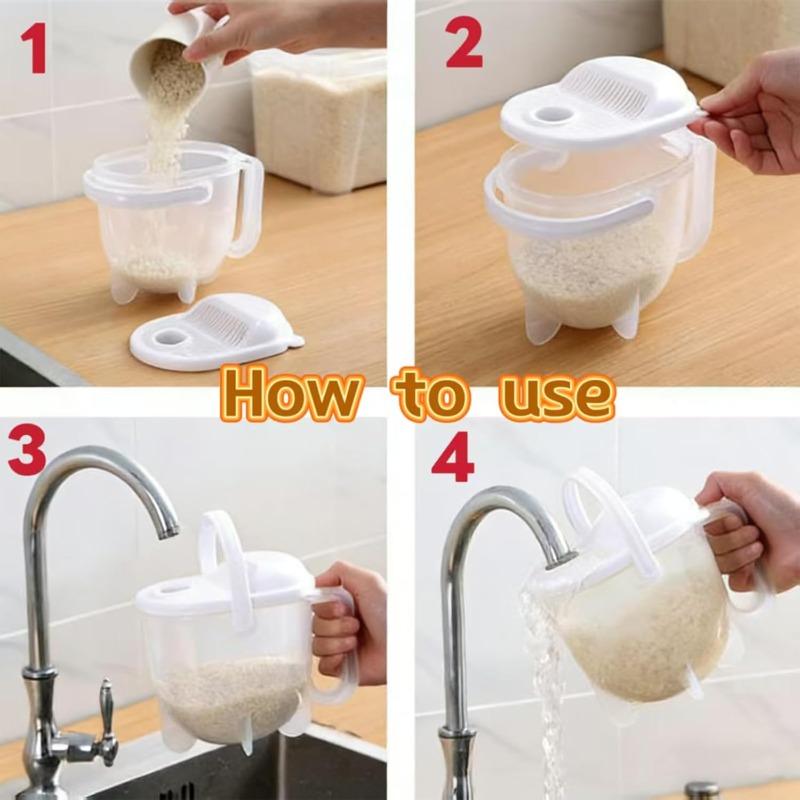 1

2

How to use

3

4