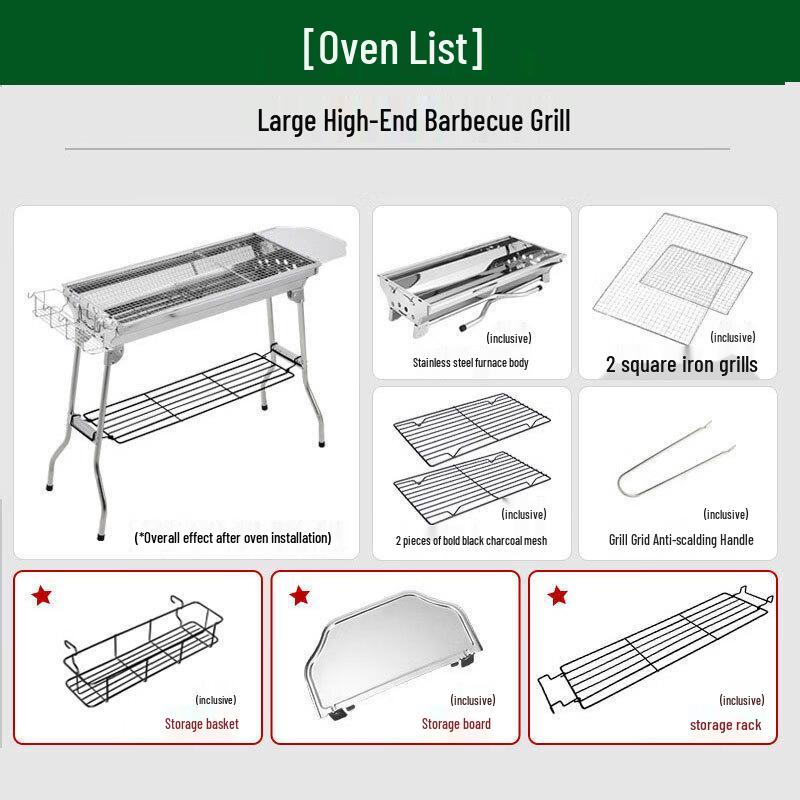 [Oven List]

Large High-End Barbecue Grill

(*Overall effect after oven installation)

(inclusive)
Stainless steel furnace body

(inclusive)
2 square iron grills

(inclusive)
2 pieces of bold black charcoal mesh

(inclusive)
Grill Grid Anti-scalding Handle

(inclusive)
Storage basket

(inclusive)
Storage board

(inclusive)
storage rack