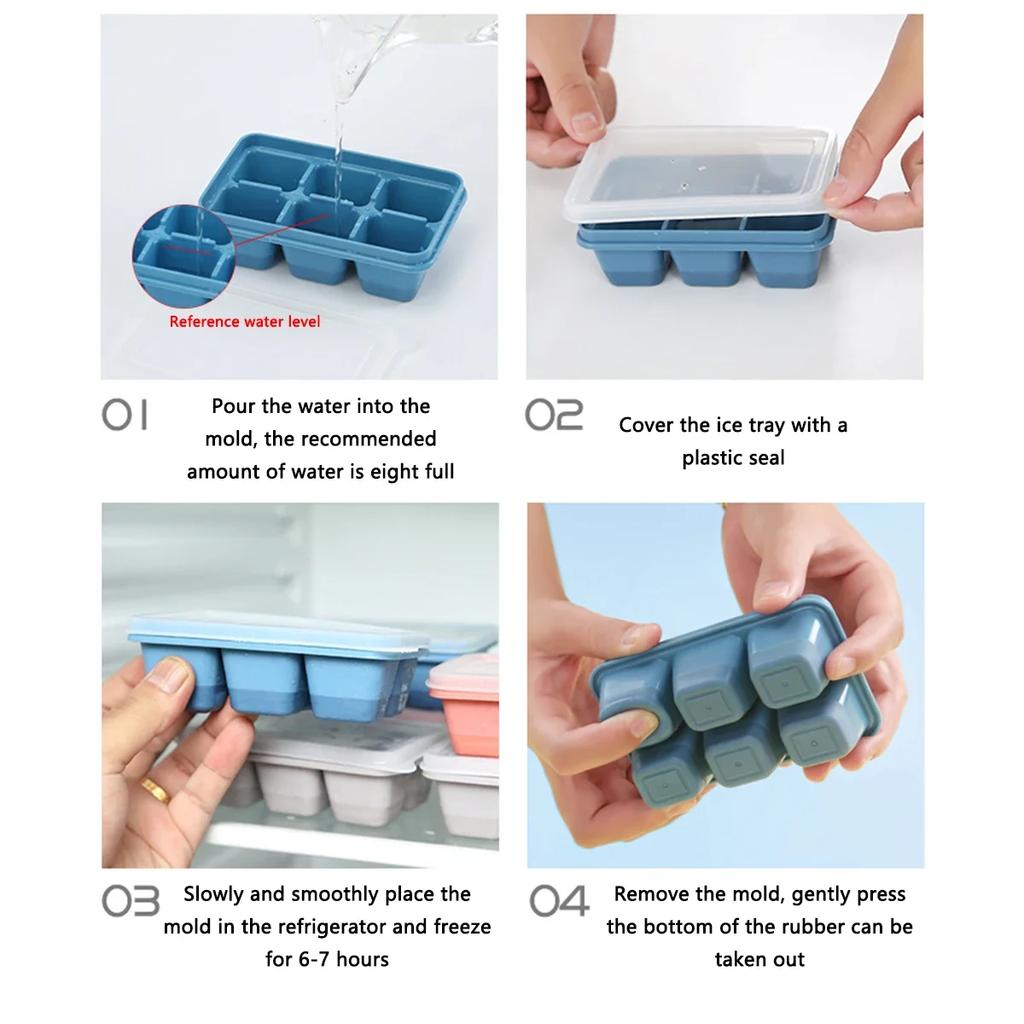 Reference water level

01 Pour the water into the mold, the recommended amount of water is eight full

02 Cover the ice tray with a plastic seal

03 Slowly and smoothly place the mold in the refrigerator and freeze for 6-7 hours

04 Remove the mold, gently press the bottom of the rubber can be taken out