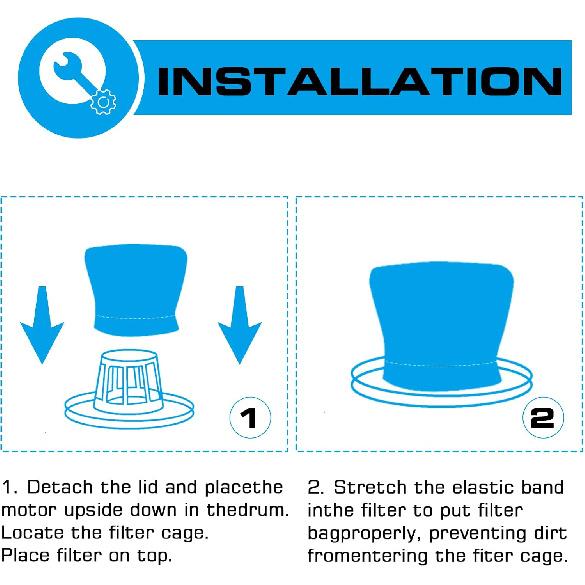 INSTALLATION

1

2

1. Detach the lid and placethe motor upside down in thedrum. Locate the filter cage. Place filter on top.

2. Stretch the elastic band inthe filter to put filter bagproperly, preventing dirt fromentering the fiter cage.