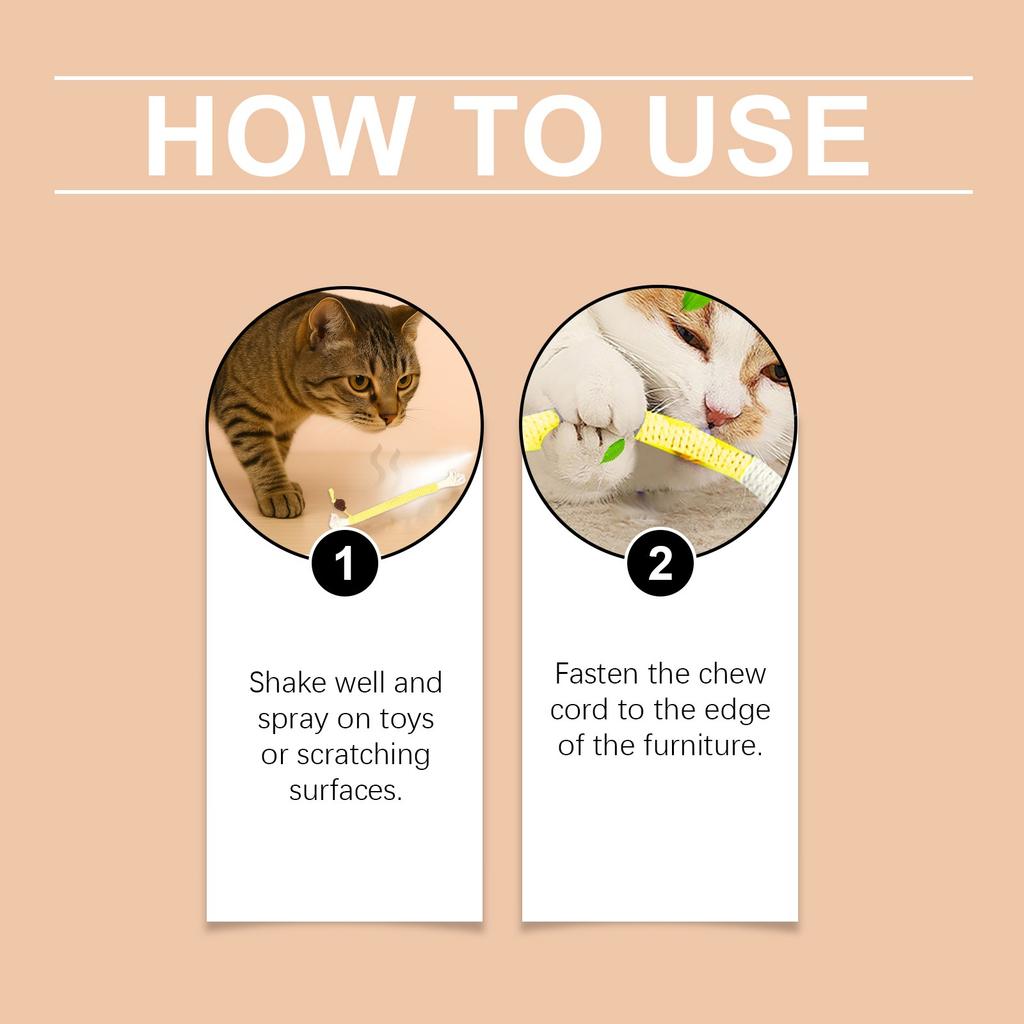 HOW TO USE

1

Shake well and spray on toys or scratching surfaces.

2

Fasten the chew cord to the edge of the furniture.