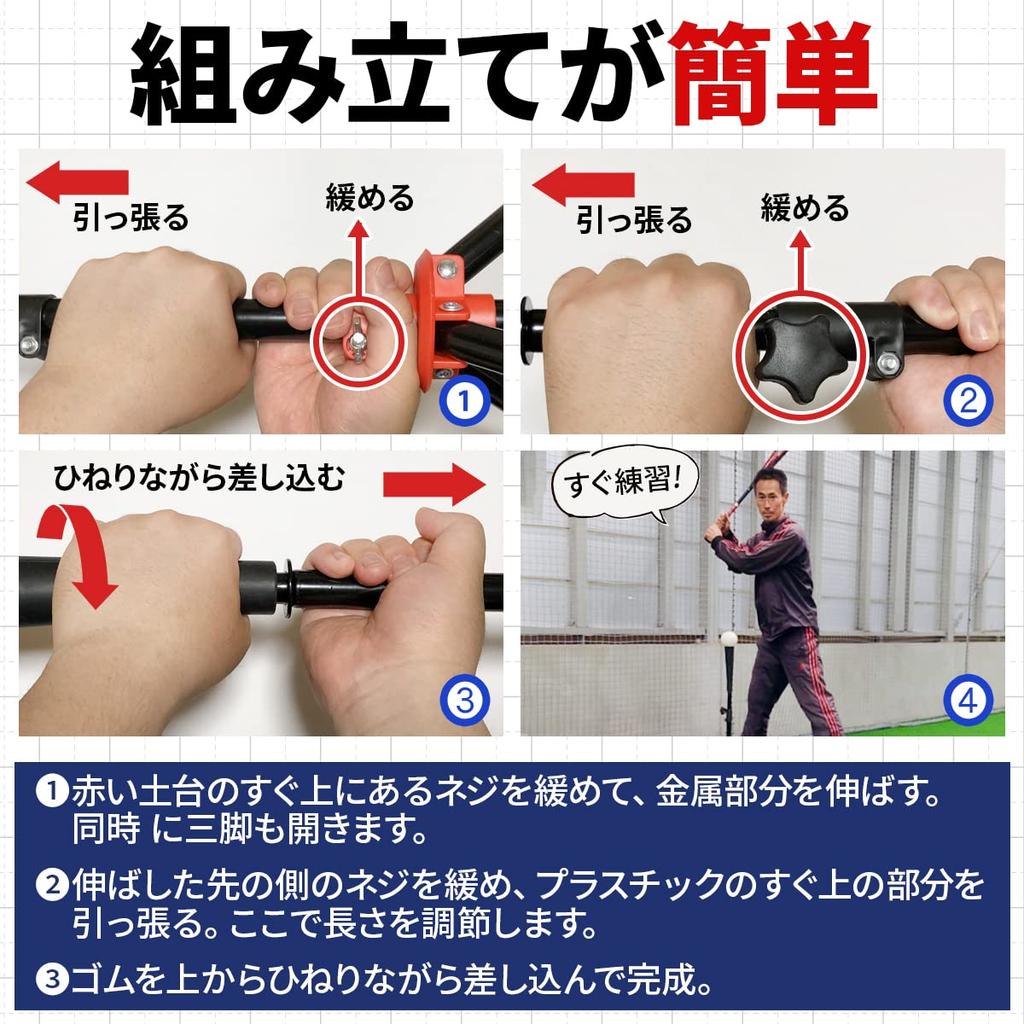 組み立てが簡単

引っ張る
緩める
①

引っ張る
緩める
②

ひねりながら差し込む
③

すぐ練習!
④

❶赤い土台のすぐ上にあるネジを緩めて、金属部分を伸ばす。同時 に三脚も開きます。

❷伸ばした先の側のネジを緩め、プラスチックのすぐ上の部分を引っ張る。ここで長さを調節します。

❸ゴムを上からひねりながら差し込んで完成。