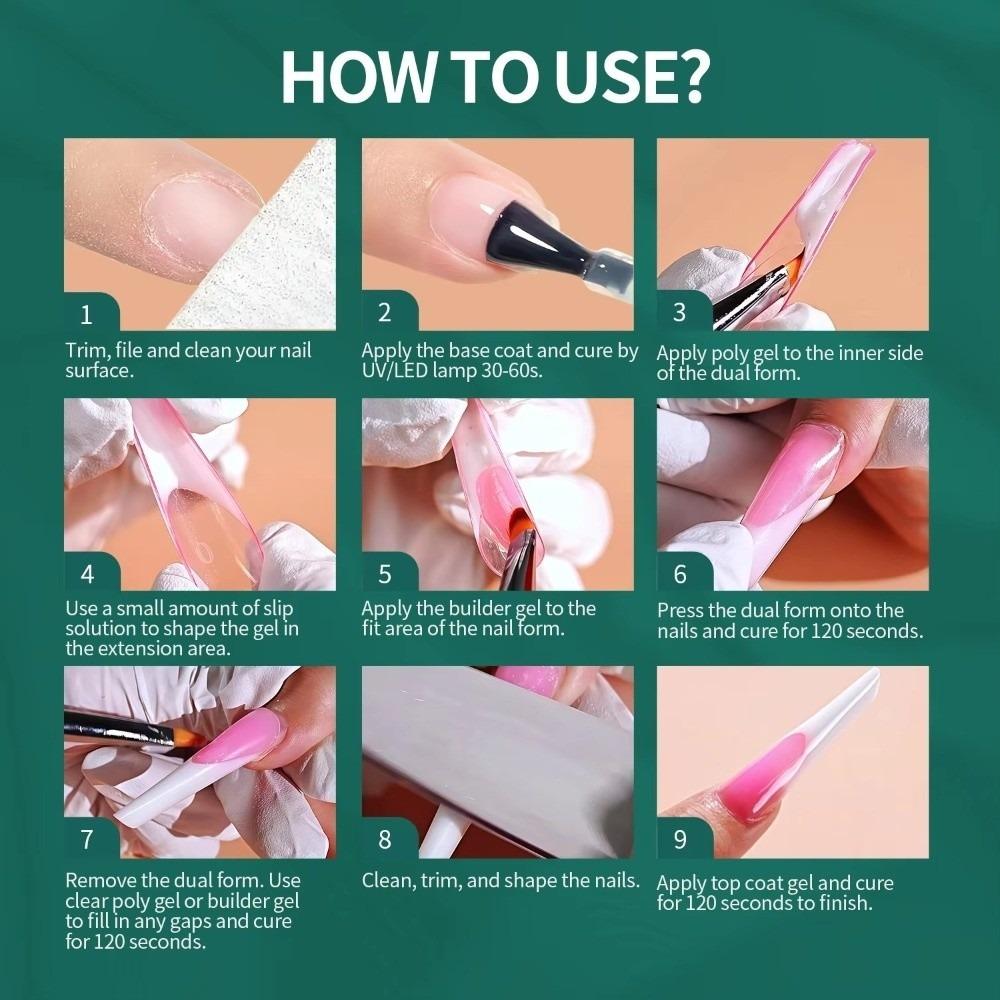 HOW TO USE?

1
Trim, file and clean your nail surface.

2
Apply the base coat and cure by UV/LED lamp 30-60s.

3
Apply poly gel to the inner side of the dual form.

4
Use a small amount of slip solution to shape the gel in the extension area.

5
Apply the builder gel to the fit area of the nail form.

6
Press the dual form onto the nails and cure for 120 seconds.

7
Remove the dual form. Use clear poly gel or builder gel to fill in any gaps and cure for 120 seconds.

8
Clean, trim, and shape the nails.

9
Apply top coat gel and cure for 120 seconds to finish.