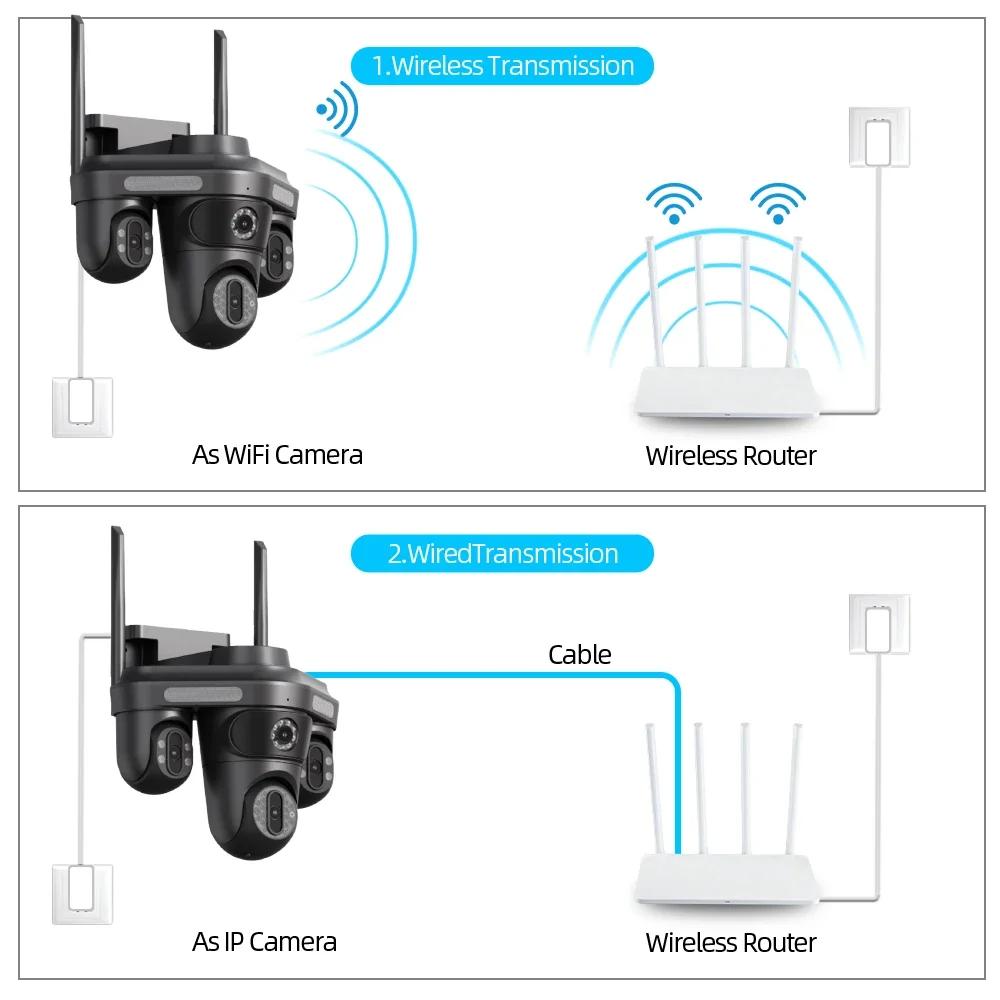 1.Wireless Transmission

As WiFi Camera

Wireless Router

2.WiredTransmission

Cable

As IP Camera

Wireless Router