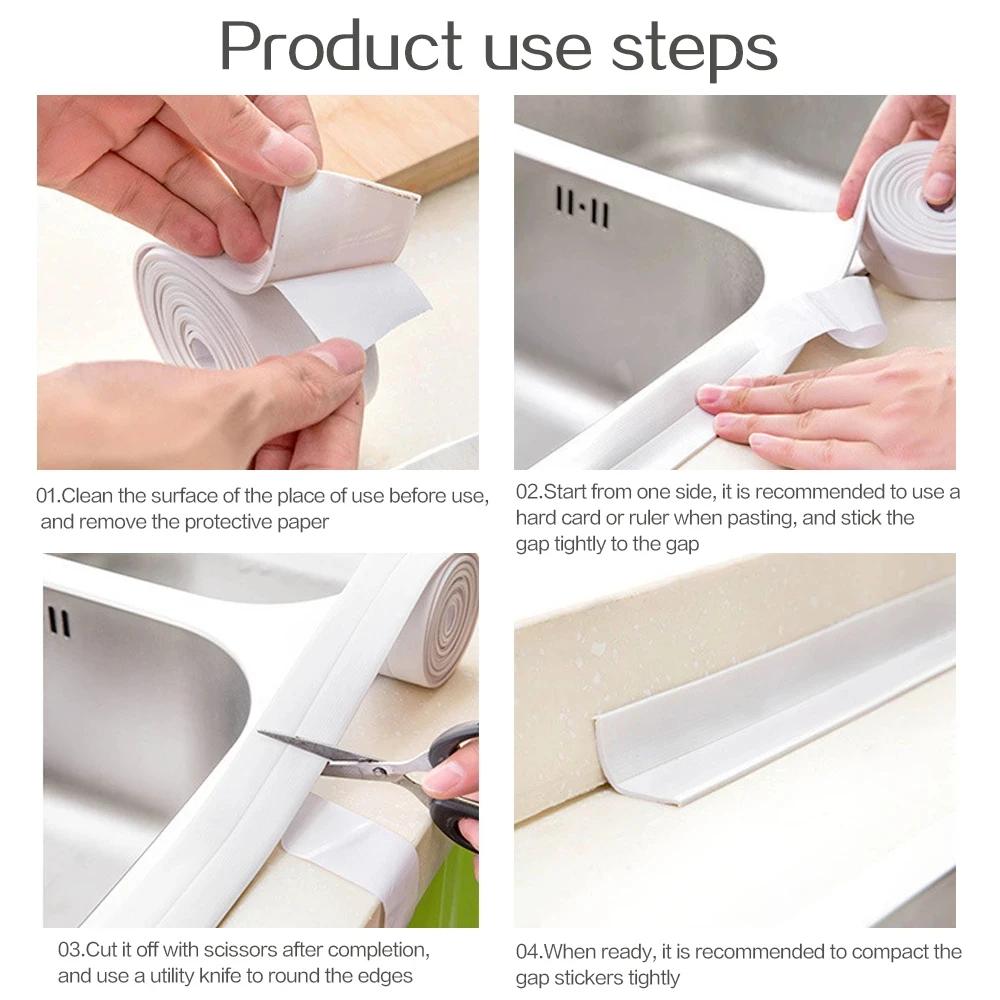 Product use steps

01.Clean the surface of the place of use before use, and remove the protective paper

02.Start from one side, it is recommended to use a hard card or ruler when pasting, and stick the gap tightly to the gap

03.Cut it off with scissors after completion, and use a utility knife to round the edges

04.When ready, it is recommended to compact the gap stickers tightly