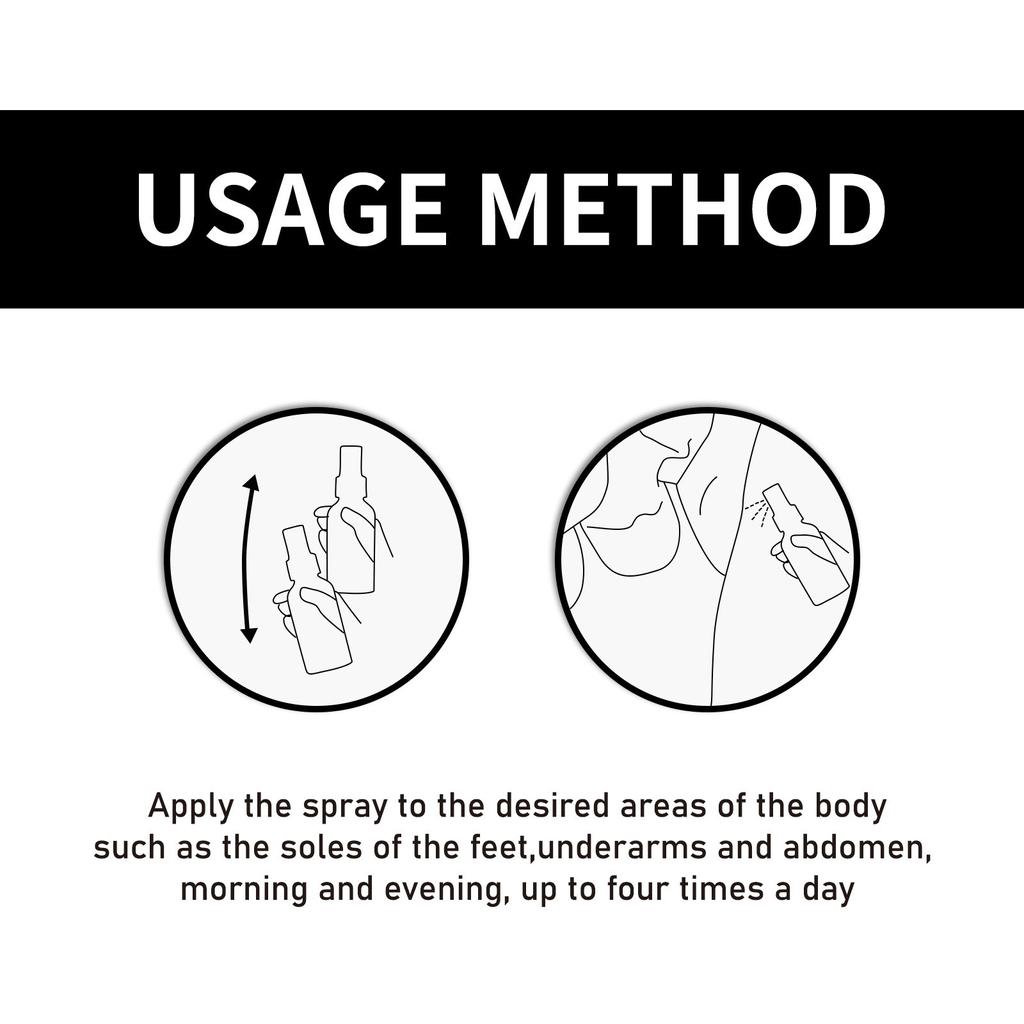 USAGE METHOD

Apply the spray to the desired areas of the body such as the soles of the feet,underarms and abdomen, morning and evening, up to four times a day