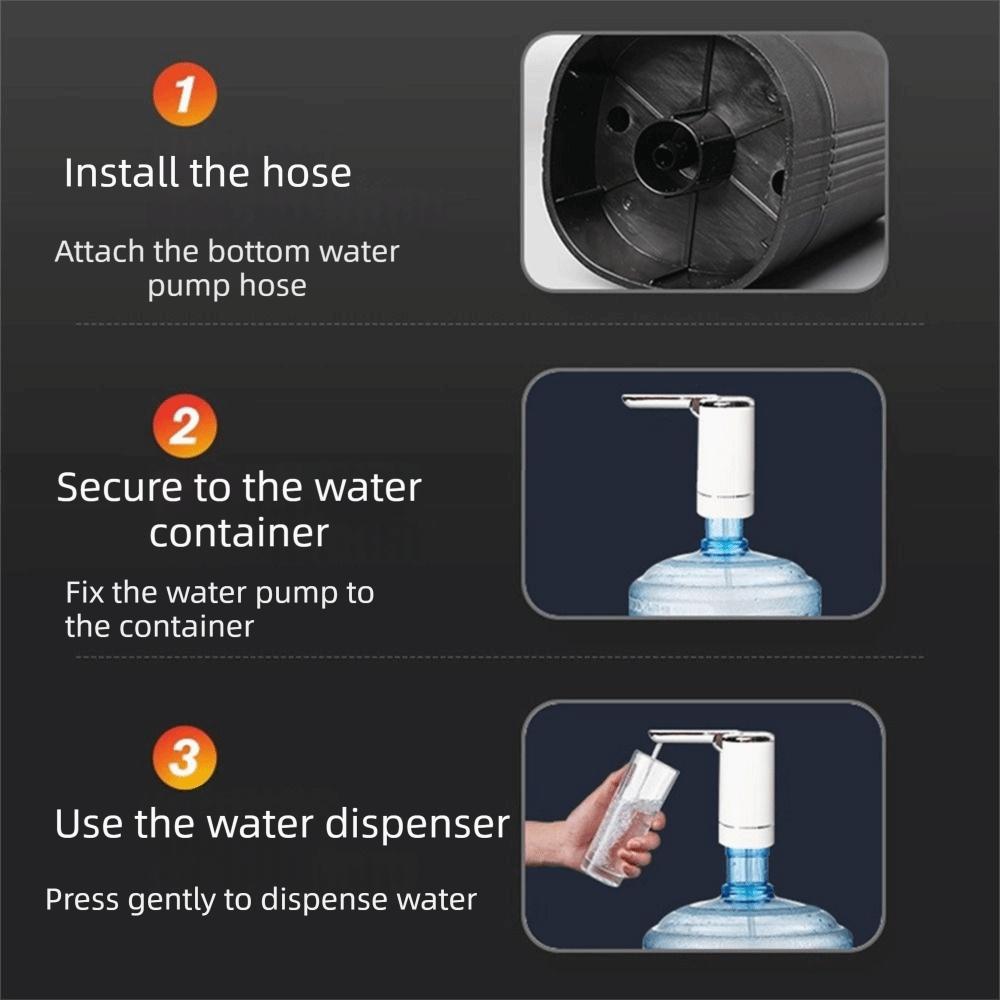 1

Install the hose

Attach the bottom water pump hose

2

Secure to the water container

Fix the water pump to the container

3

Use the water dispenser

Press gently to dispense water