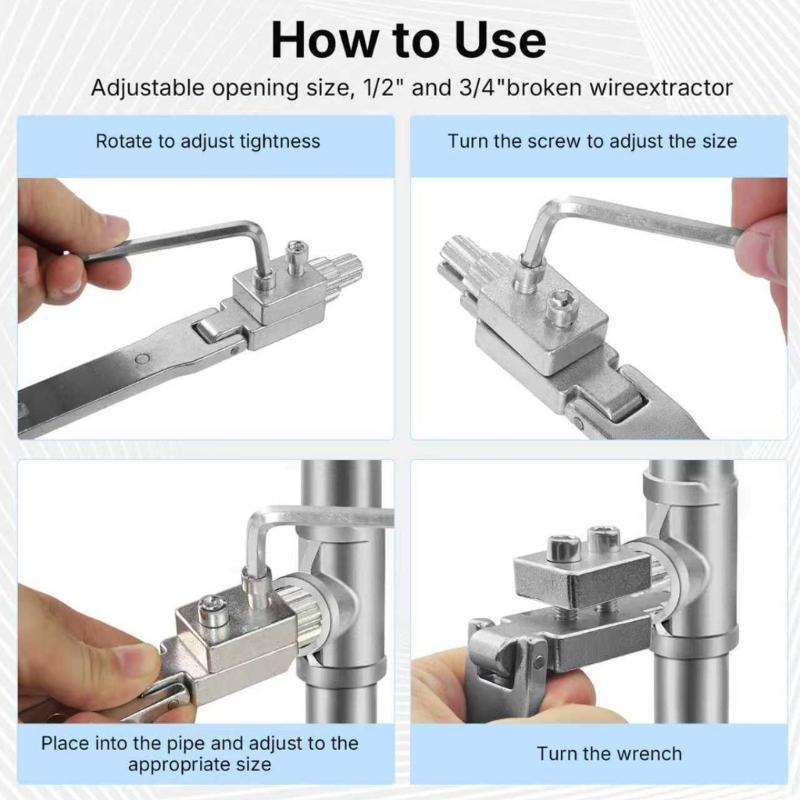 How to Use

Adjustable opening size, 1/2" and 3/4"broken wireextractor

Rotate to adjust tightness

Turn the screw to adjust the size

Place into the pipe and adjust to the appropriate size

Turn the wrench