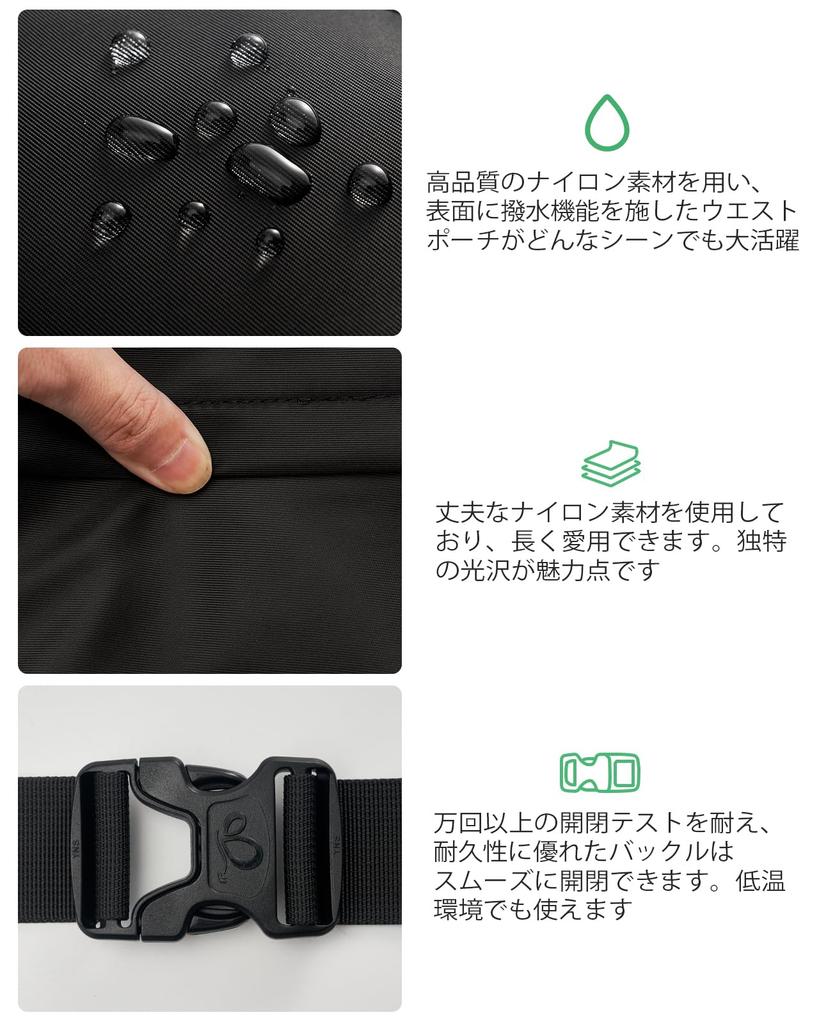 高品質のナイロン素材を用い、表面に撥水機能を施したウエストポーチがどんなシーンでも大活躍

丈夫なナイロン素材を使用しており、長く愛用できます。独特の光沢が魅力点です

YNS

YNS

万回以上の開閉テストを耐え、耐久性に優れたバックルはスムーズに開閉できます。低温環境でも使えます