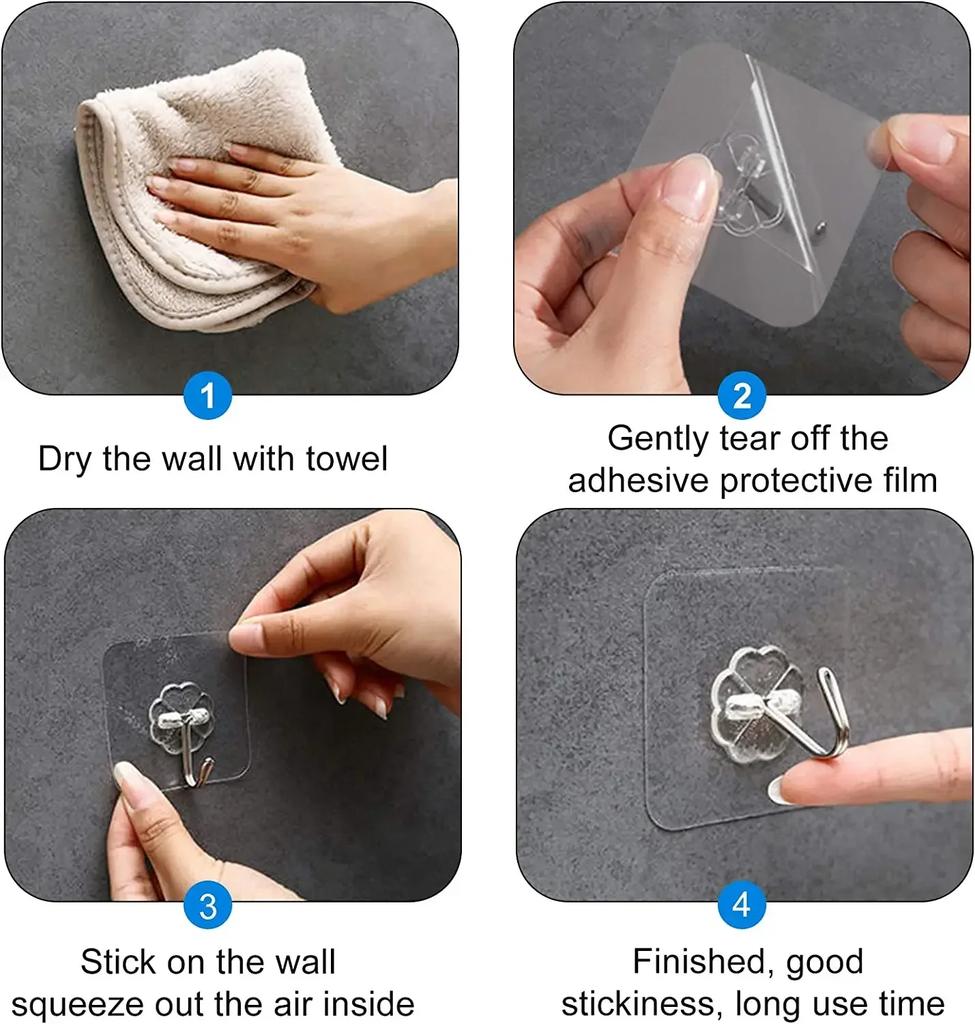 1

Dry the wall with towel

2

Gently tear off the adhesive protective film

3

Stick on the wall squeeze out the air inside

4

Finished, good stickiness, long use time