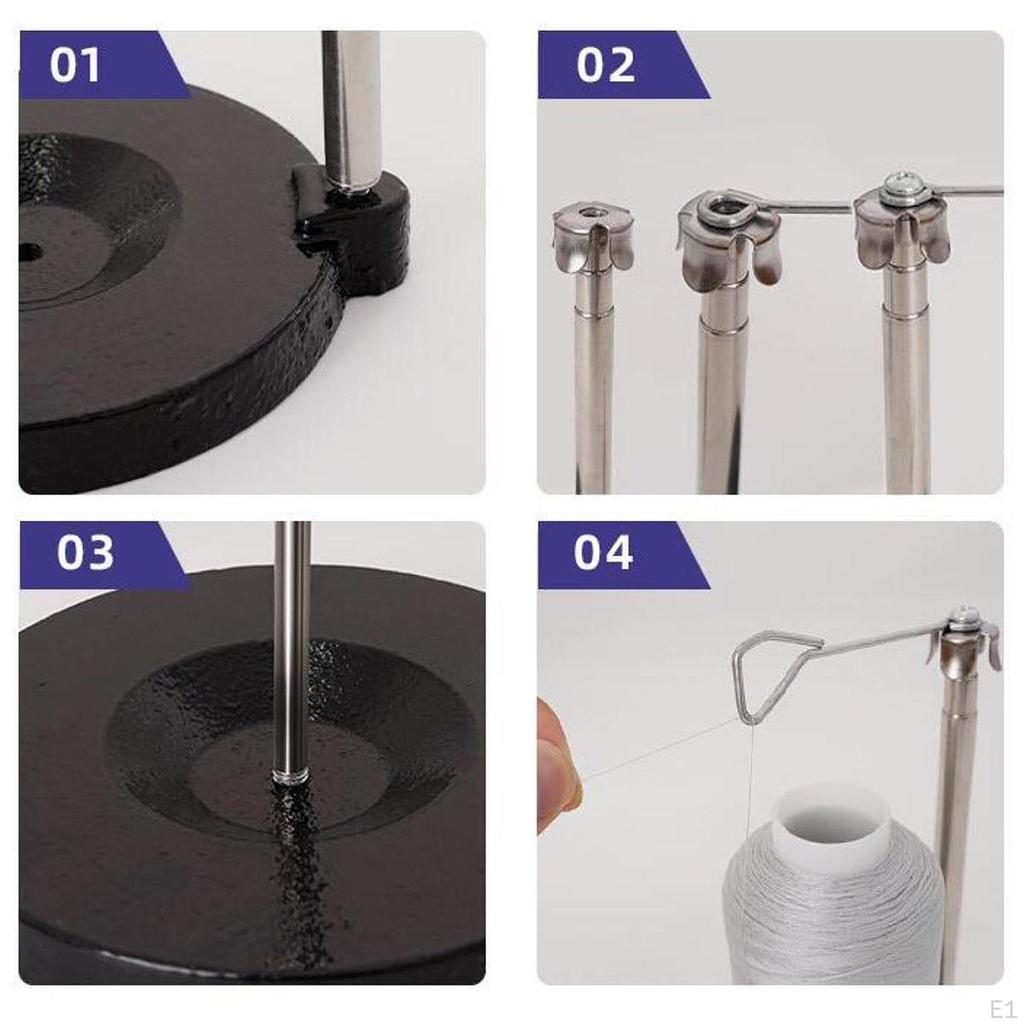 01

02

03

04

E1