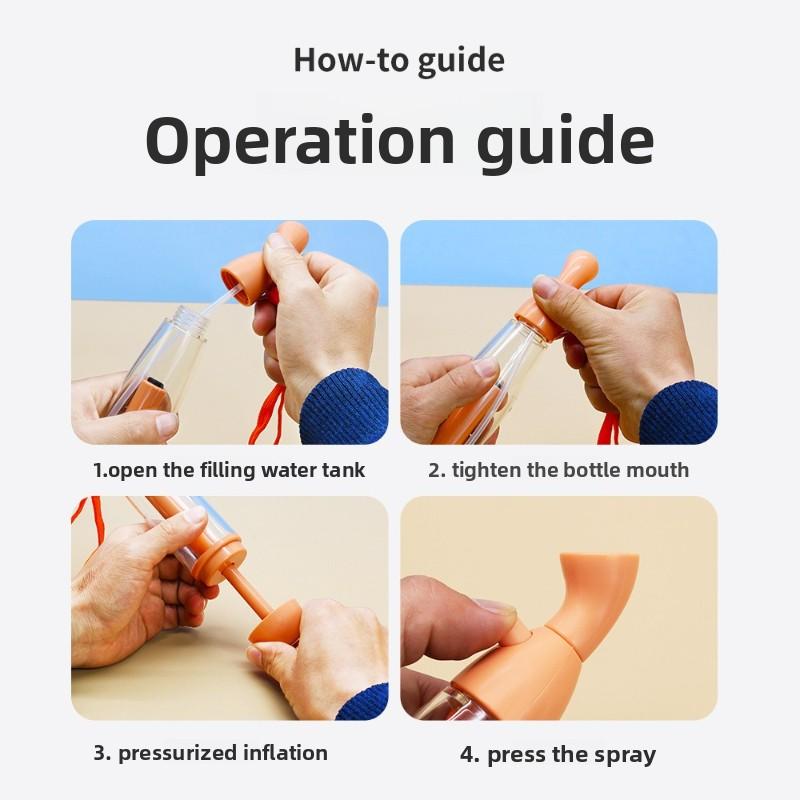 How-to guide

Operation guide

1.open the filling water tank

2. tighten the bottle mouth

3. pressurized inflation

4. press the spray