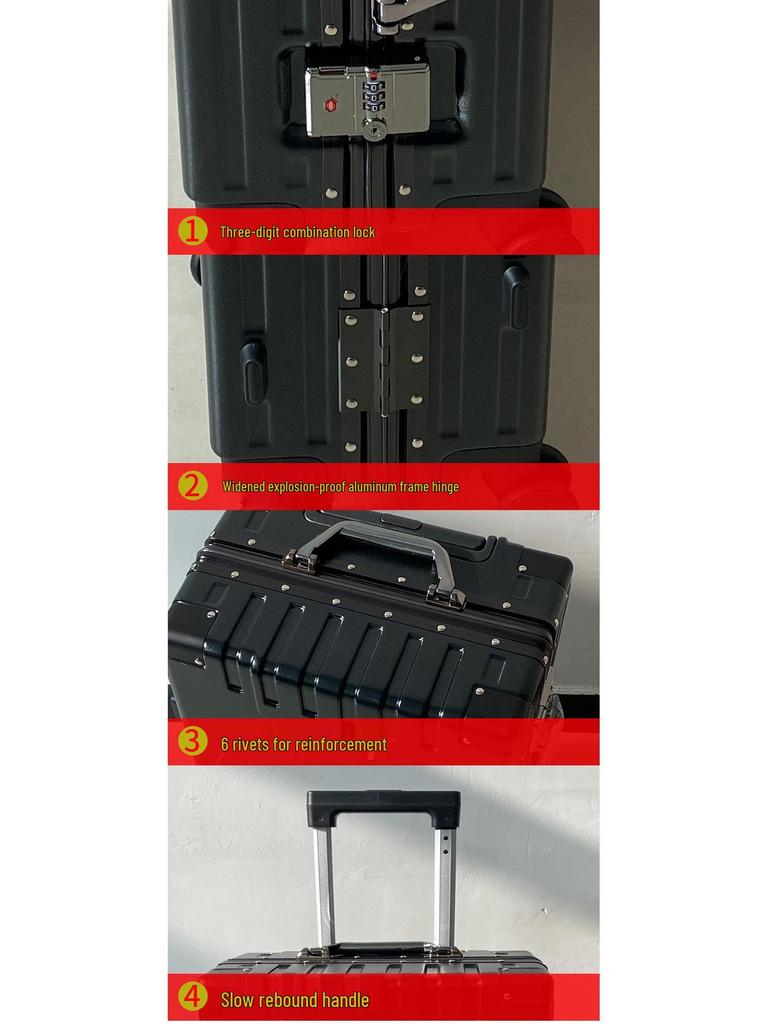 1 Three-digit combination lock

2 Widened explosion-proof aluminum frame hinge

3 6 rivets for reinforcement

4 Slow rebound handle