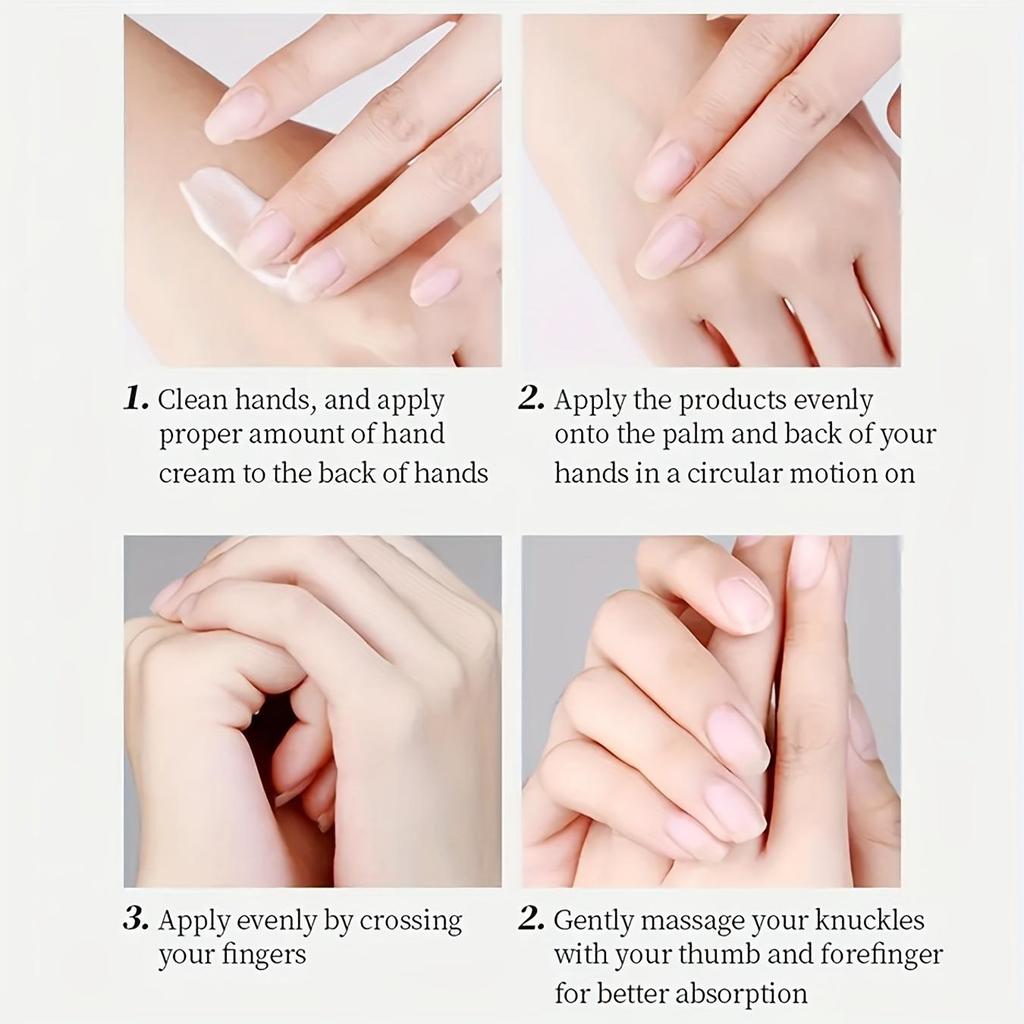 1. Clean hands, and apply proper amount of hand cream to the back of hands

2. Apply the products evenly onto the palm and back of your hands in a circular motion on

3. Apply evenly by crossing your fingers

2. Gently massage your knuckles with your thumb and forefinger for better absorption