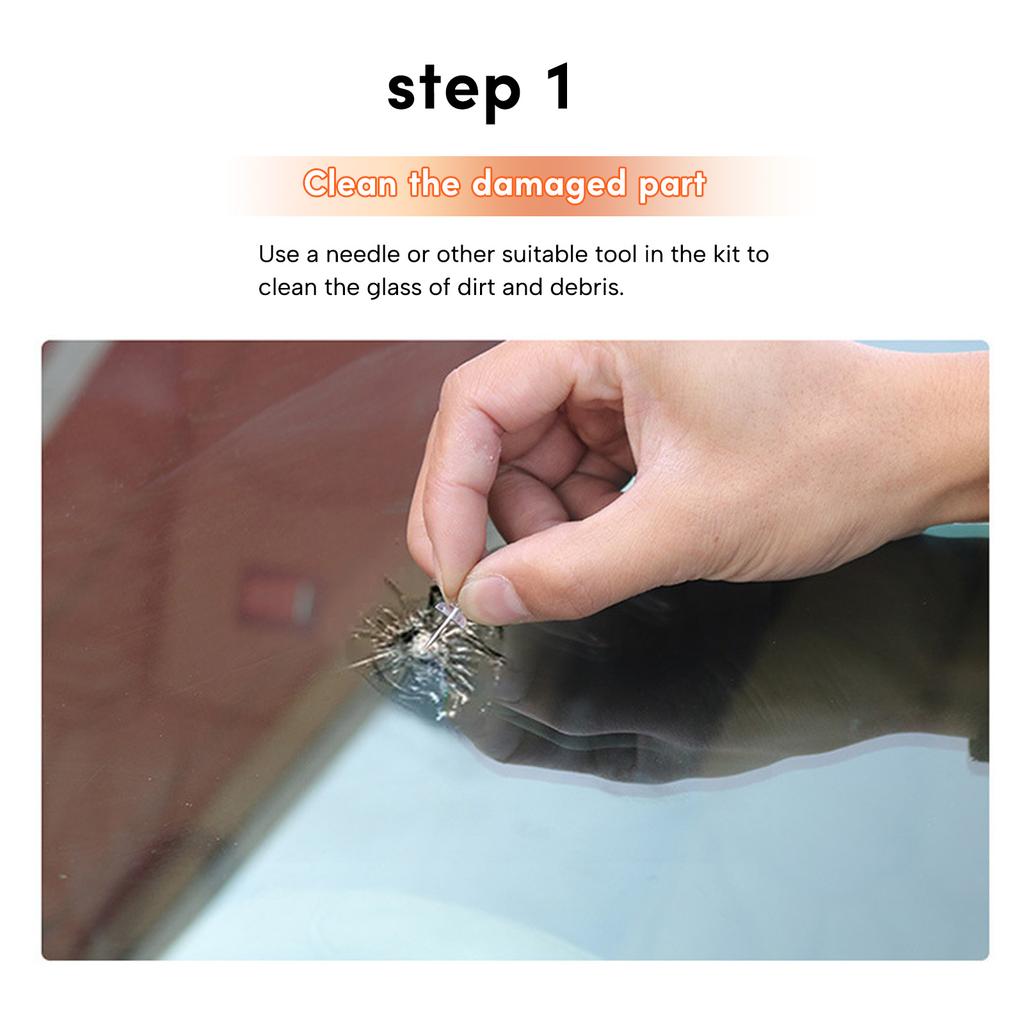 step 1

Clean the damaged part

Use a needle or other suitable tool in the kit to clean the glass of dirt and debris.