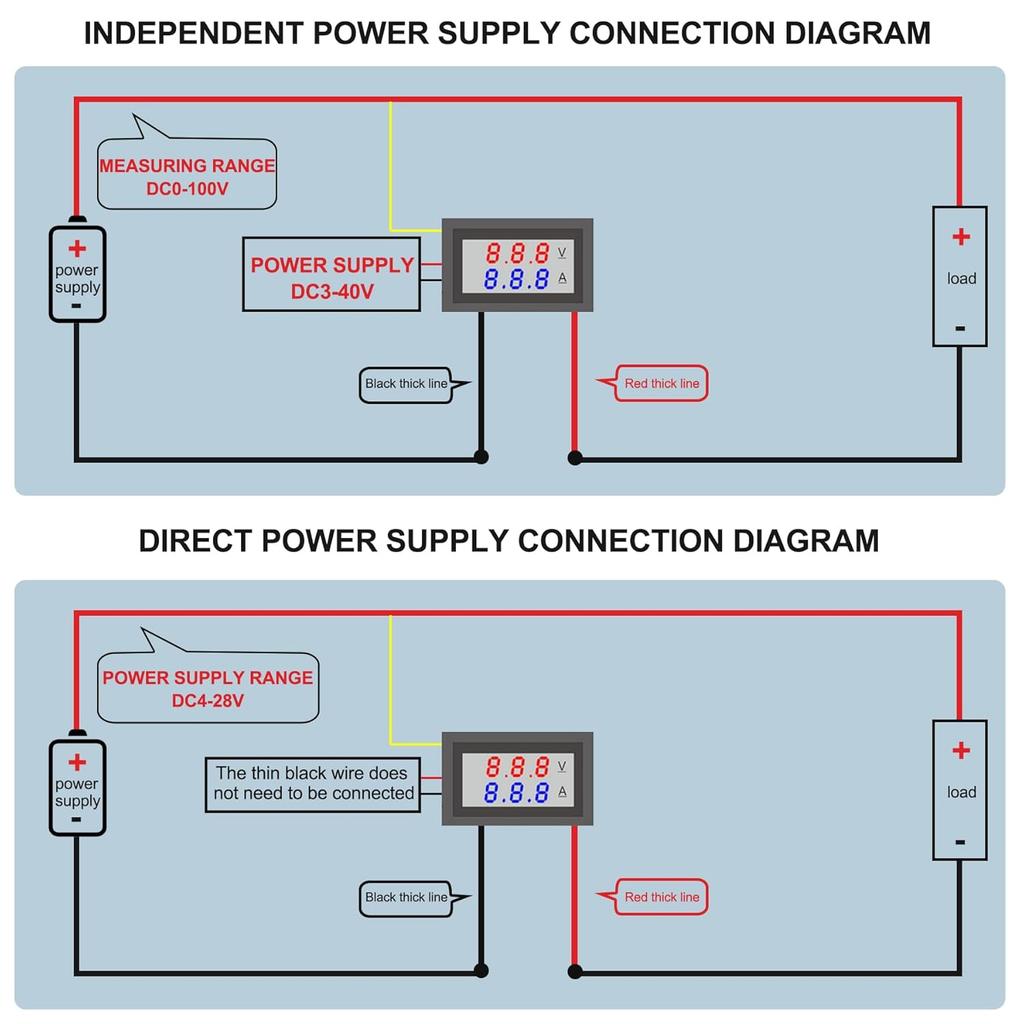 INDEPENDENT POWER SUPPLY CONNECTION DIAGRAM

MEASURING RANGE
DC0-100V

+
power supply
-

POWER SUPPLY
DC3-40V

8.8.8 V
8.8.8 A

+
load
-

Black thick line

Red thick line

DIRECT POWER SUPPLY CONNECTION DIAGRAM

POWER SUPPLY RANGE
DC4-28V

+
power supply
-

The thin black wire does not need to be connected

8.8.8 V
8.8.8 A

+
load
-

Black thick line

Red thick line