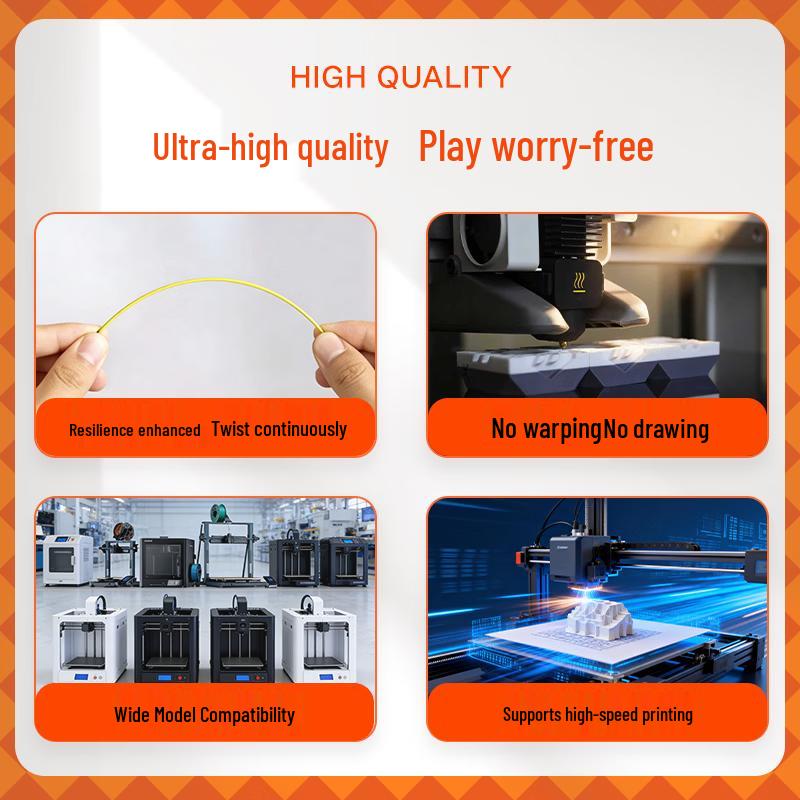 HIGH QUALITY

Ultra-high quality Play worry-free

Resilience enhanced Twist continuously

No warpingNo drawing

Wide Model Compatibility

Supports high-speed printing