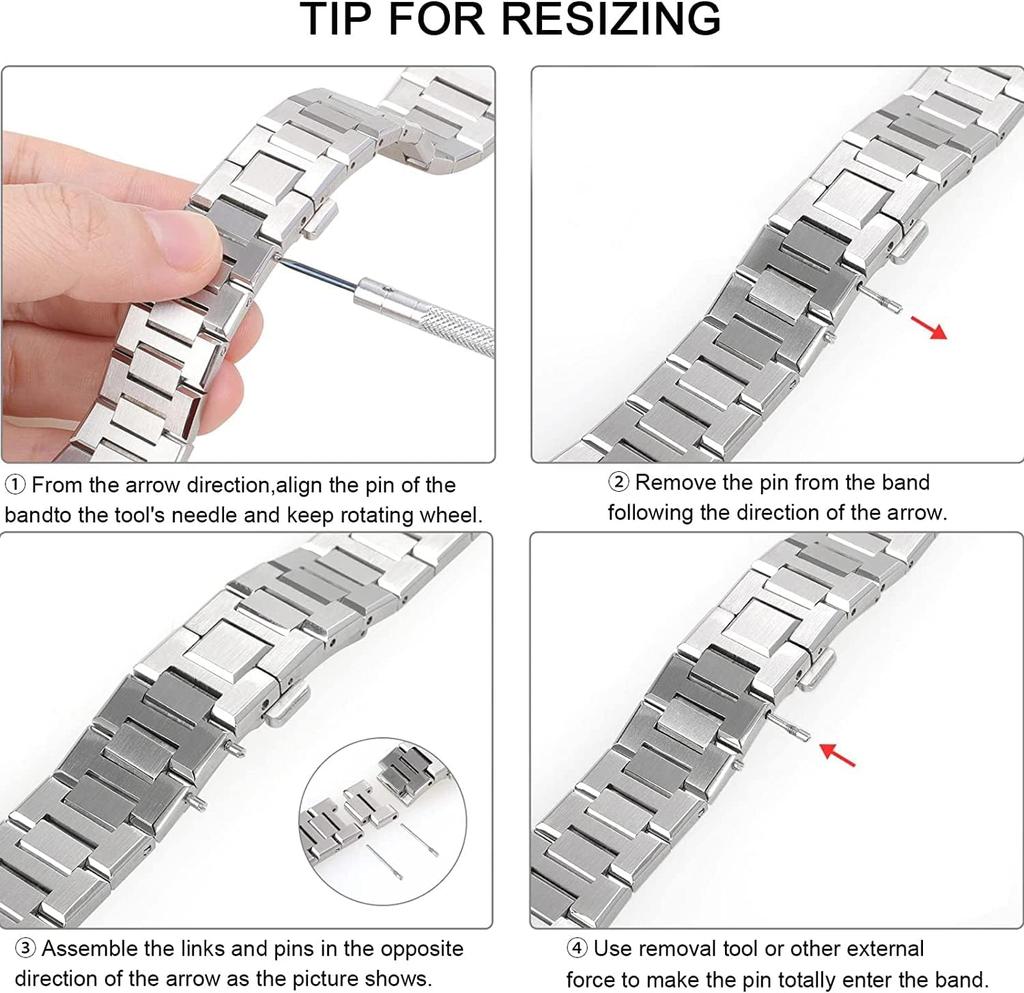 TIP FOR RESIZING

① From the arrow direction,align the pin of the bandto the tool's needle and keep rotating wheel.

② Remove the pin from the band following the direction of the arrow.

③ Assemble the links and pins in the opposite direction of the arrow as the picture shows.

④ Use removal tool or other external force to make the pin totally enter the band.