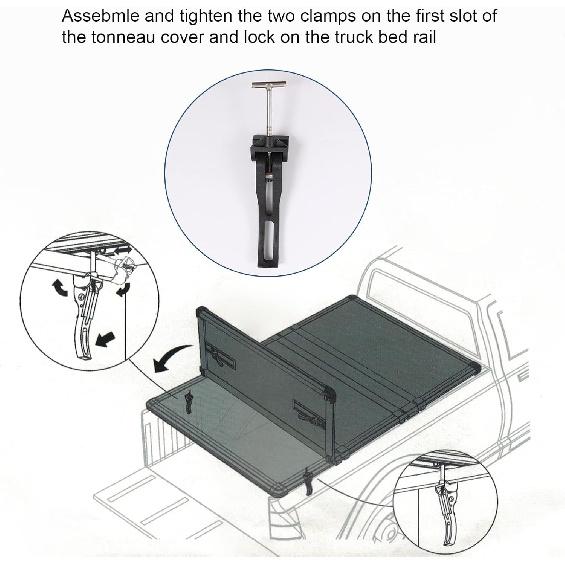 Assebmle and tighten the two clamps on the first slot of the tonneau cover and lock on the truck bed rail