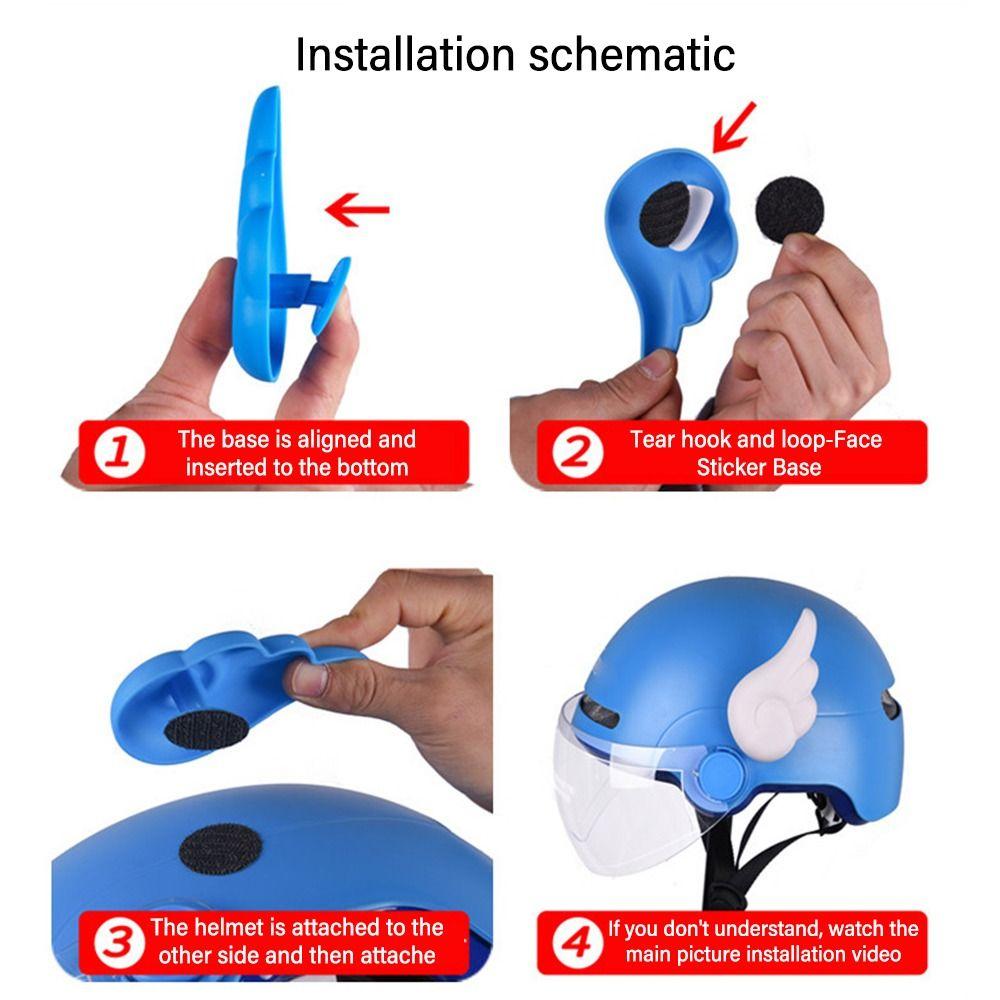 Installation schematic

1 The base is aligned and inserted to the bottom

2 Tear hook and loop-Face Sticker Base

3 The helmet is attached to the other side and then attache

4 If you don't understand, watch the main picture installation video