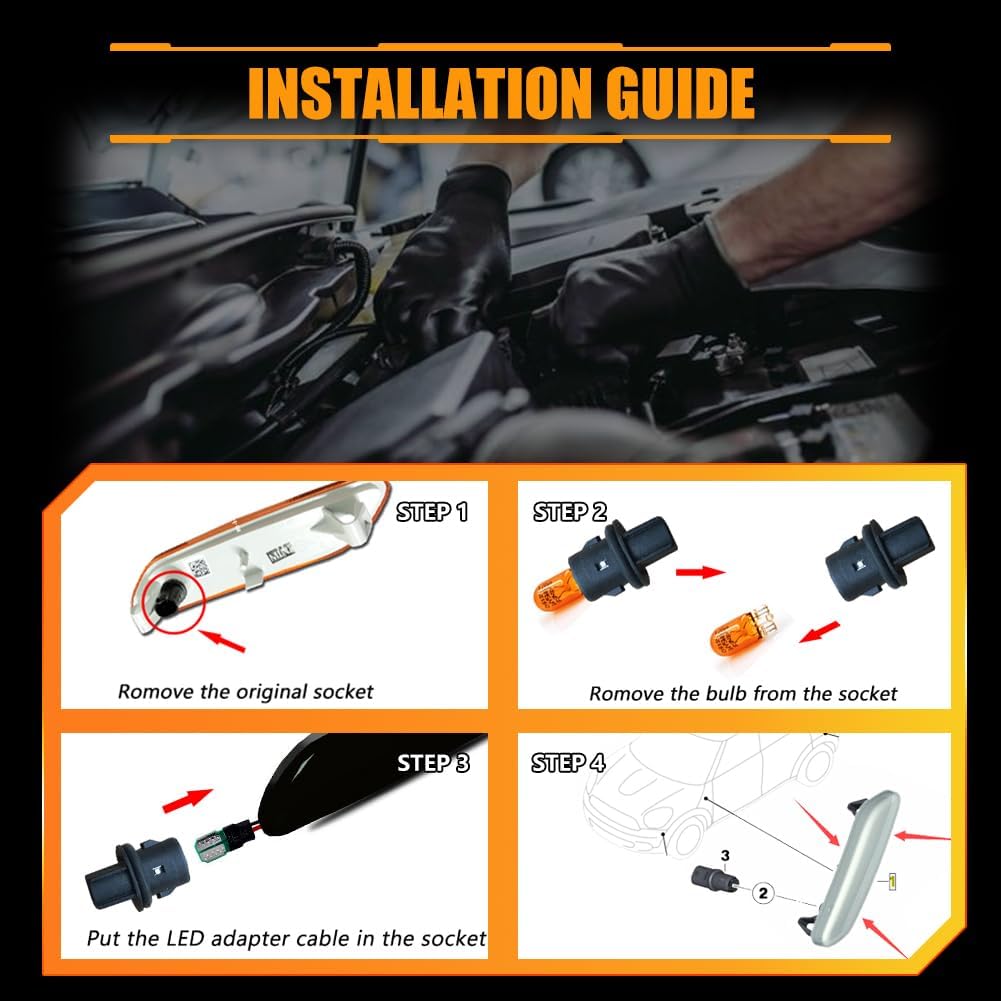 INSTALLATION GUIDE

STEP 1

Romove the original socket

STEP 2

Romove the bulb from the socket

STEP 3

Put the LED adapter cable in the socket

STEP 4

3

2

1